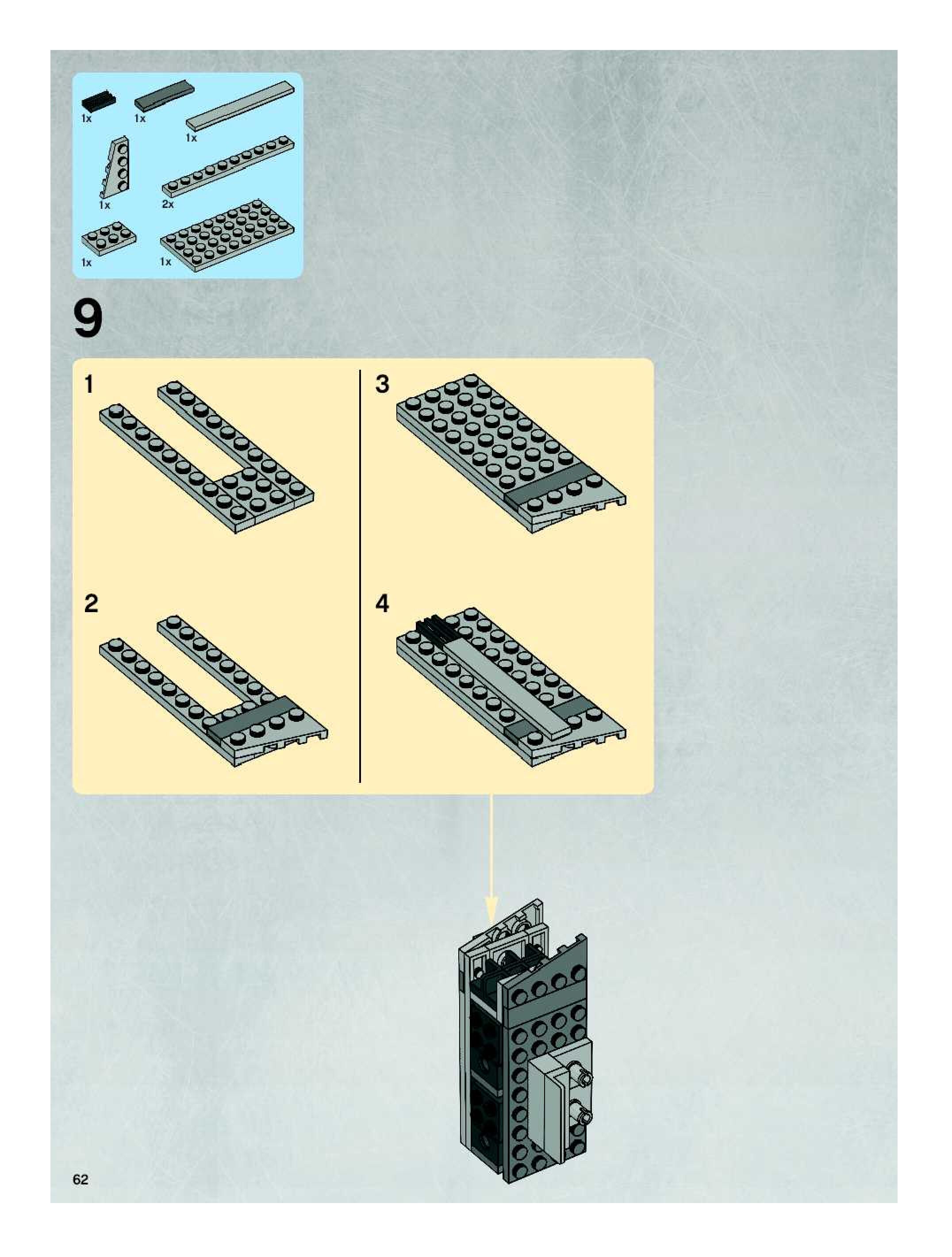 1x 1x 1x

1x 2x

1x 1x

9

1

2

3

4

62