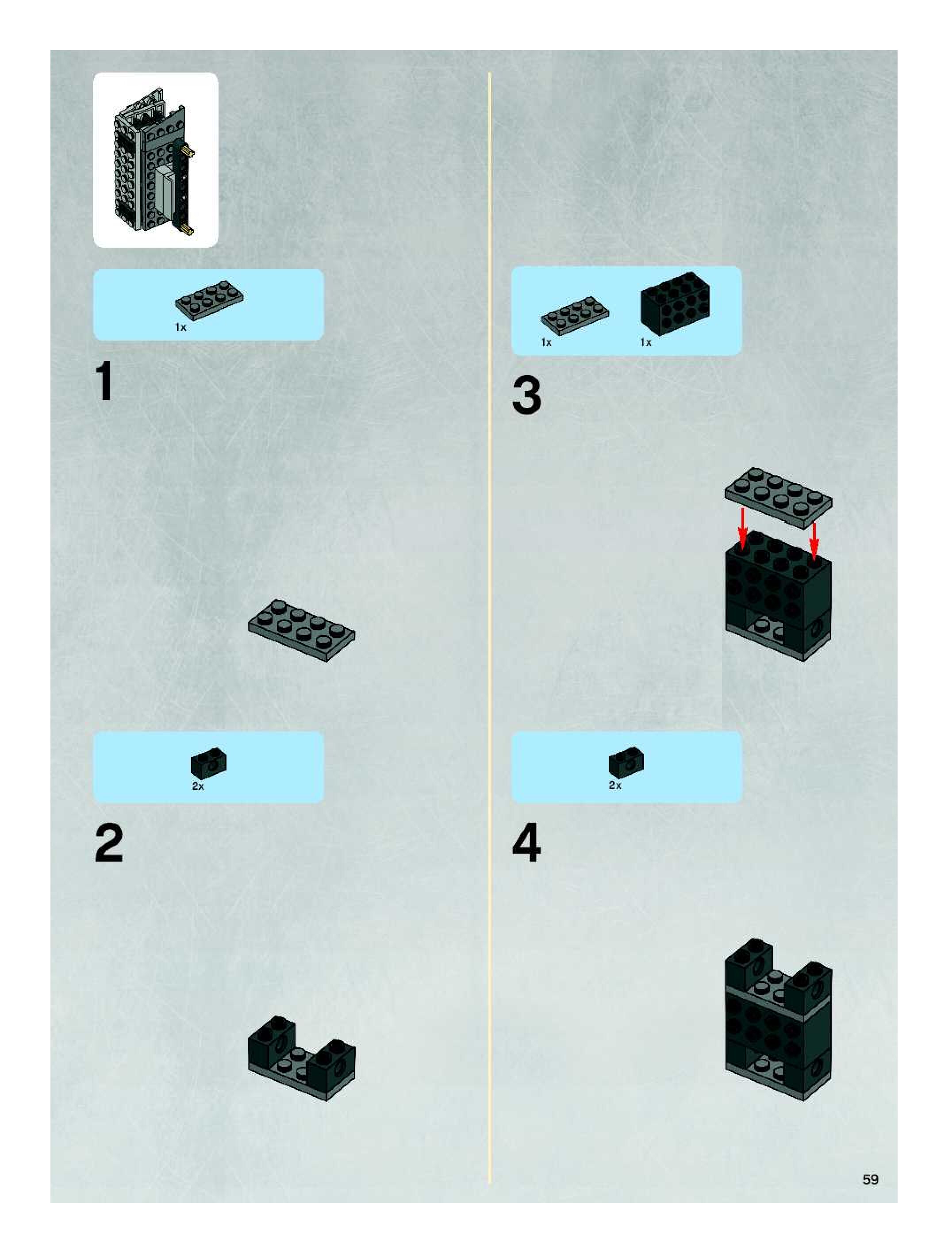 1x

1

2x

2

1x 1x

3

2x

4

59