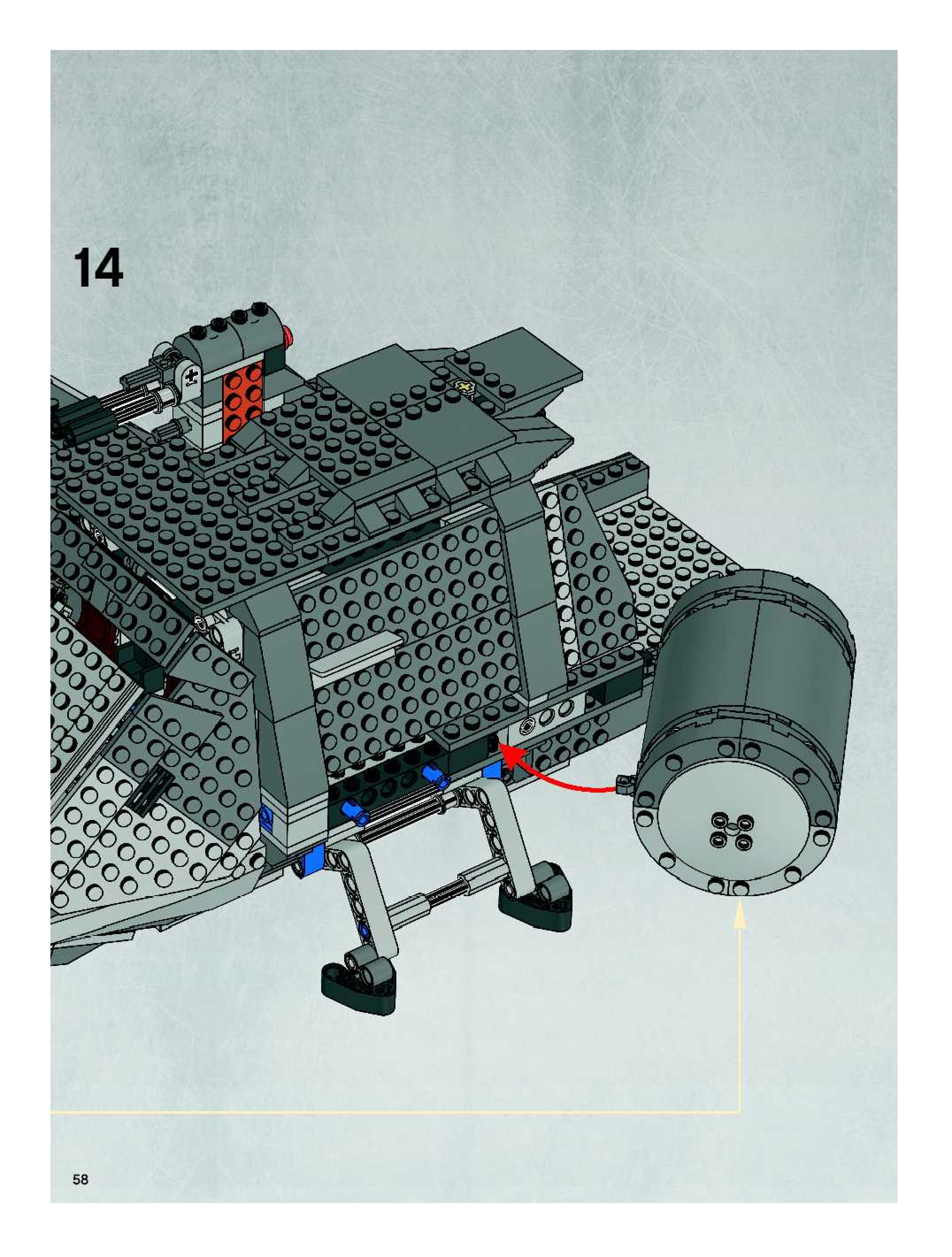 14

58