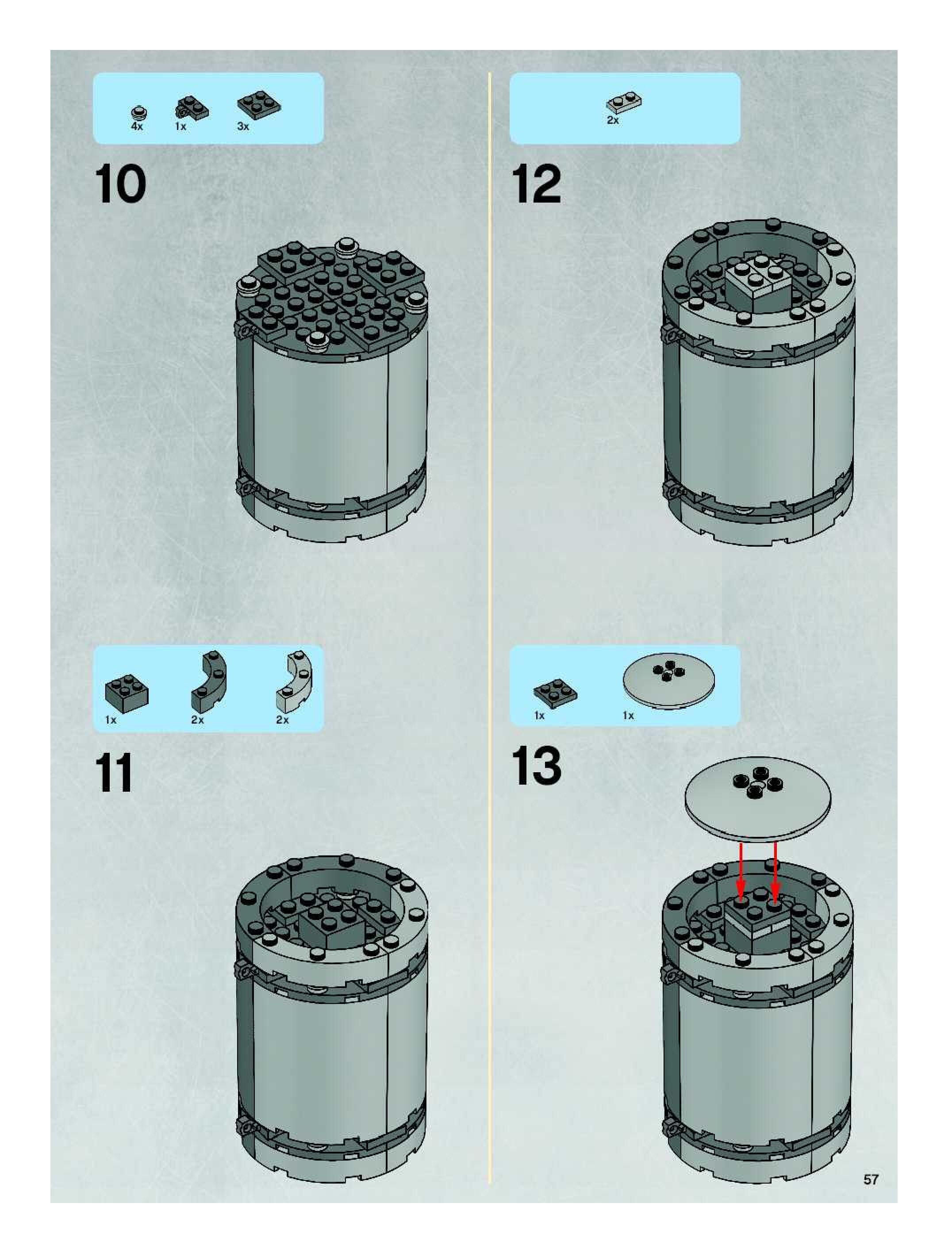 4x 1x 3x

10

1x 2x 2x

11

2x

12

1x 1x

13

57