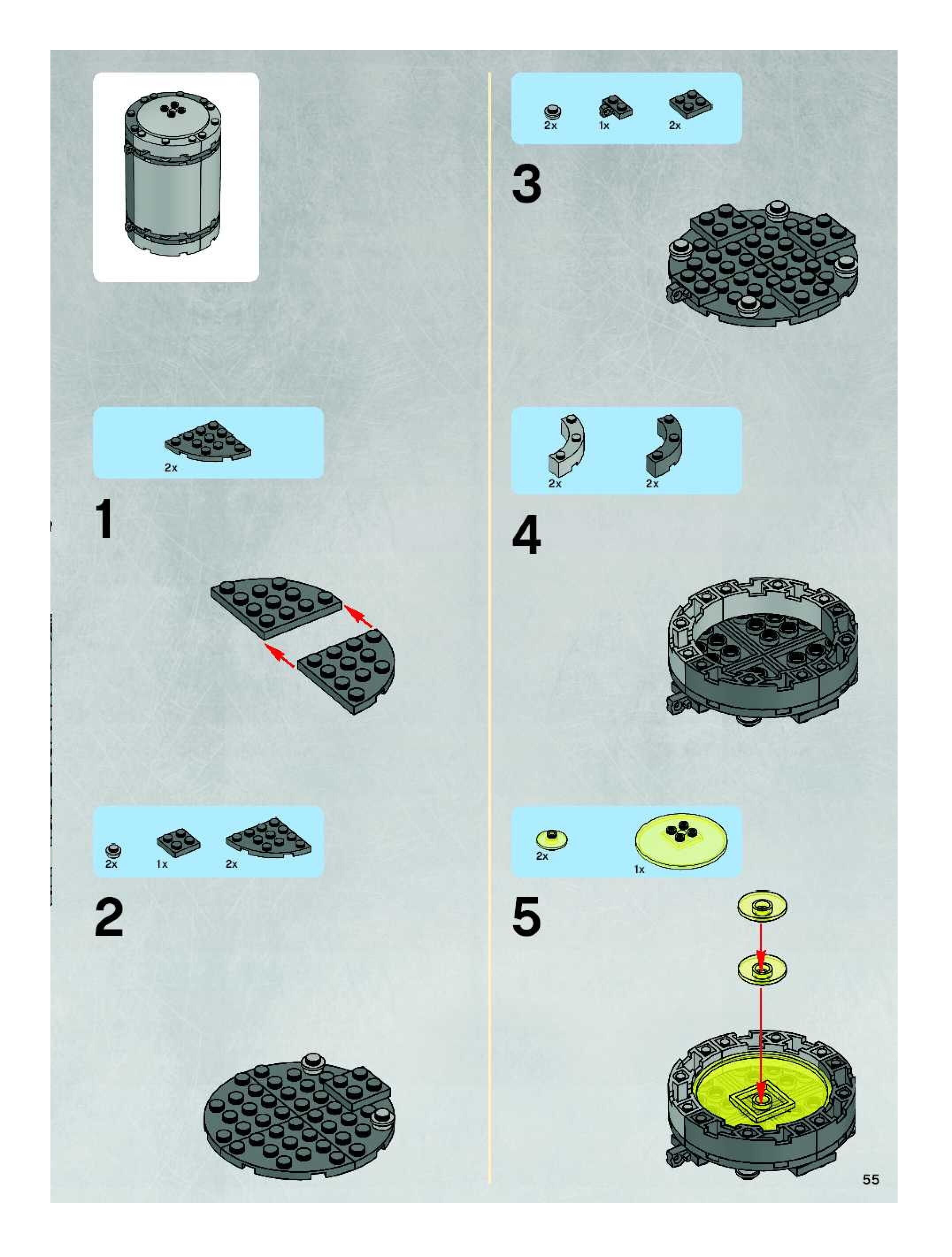 2x

1

2x 1x 2x

2

2x 1x 2x

3

2x 2x

4

2x 1x

5

55