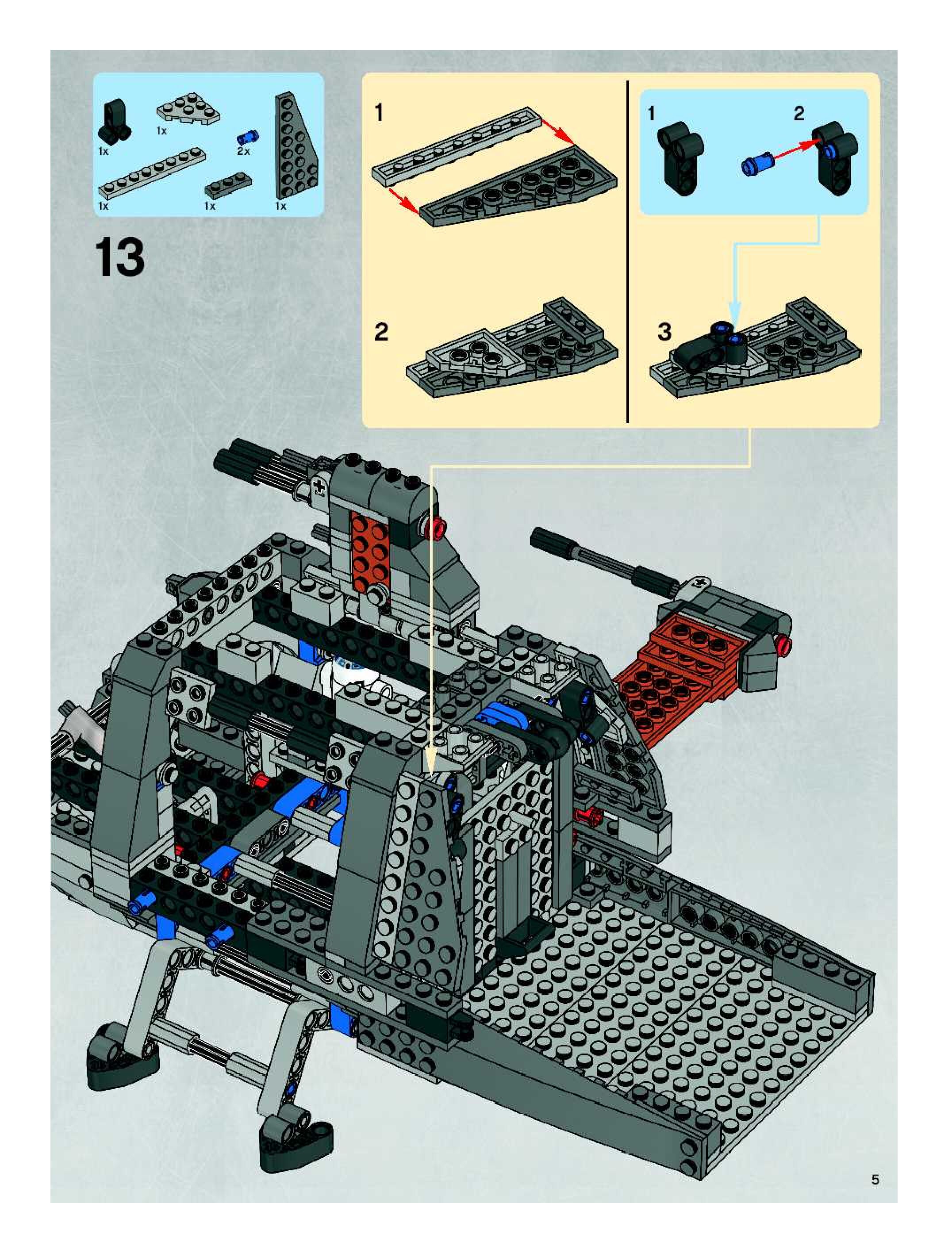 1x
1x
2x
1x
1x
1x

13

1

2

1
2

3

5