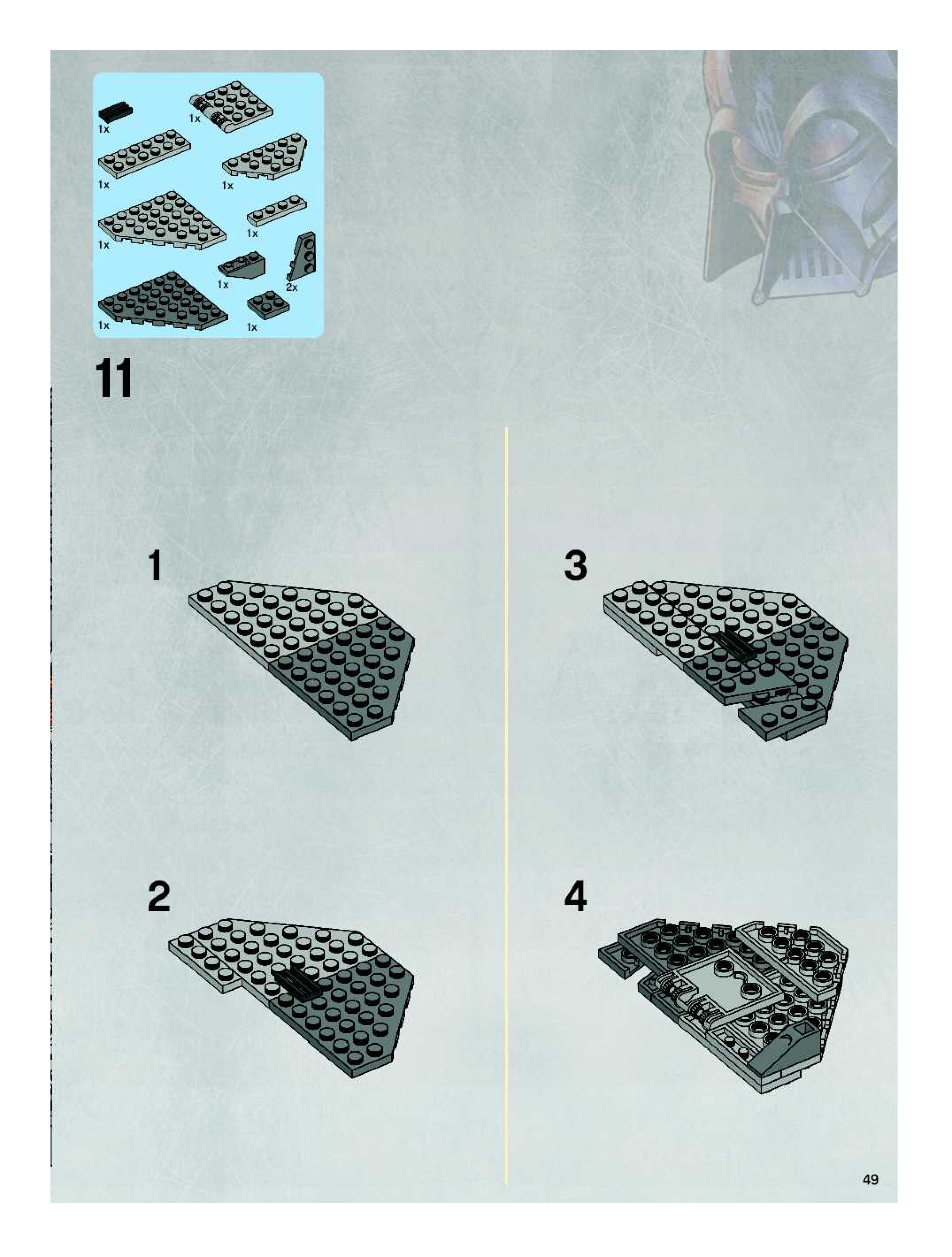 1x
1x
1x
1x
1x
1x
1x
2x
1x
1x

11

1

2

3

4

49