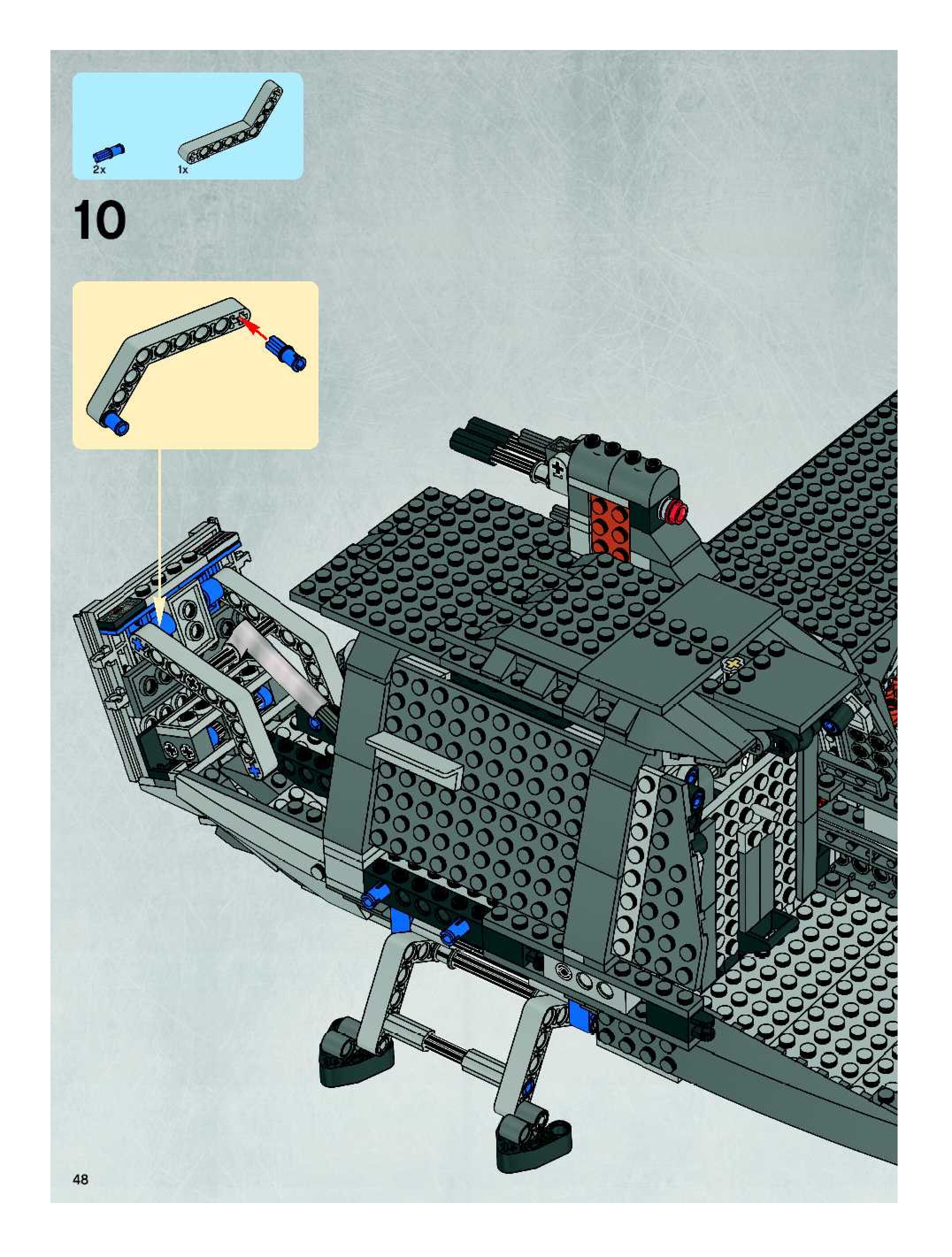 2x
1x

10

48