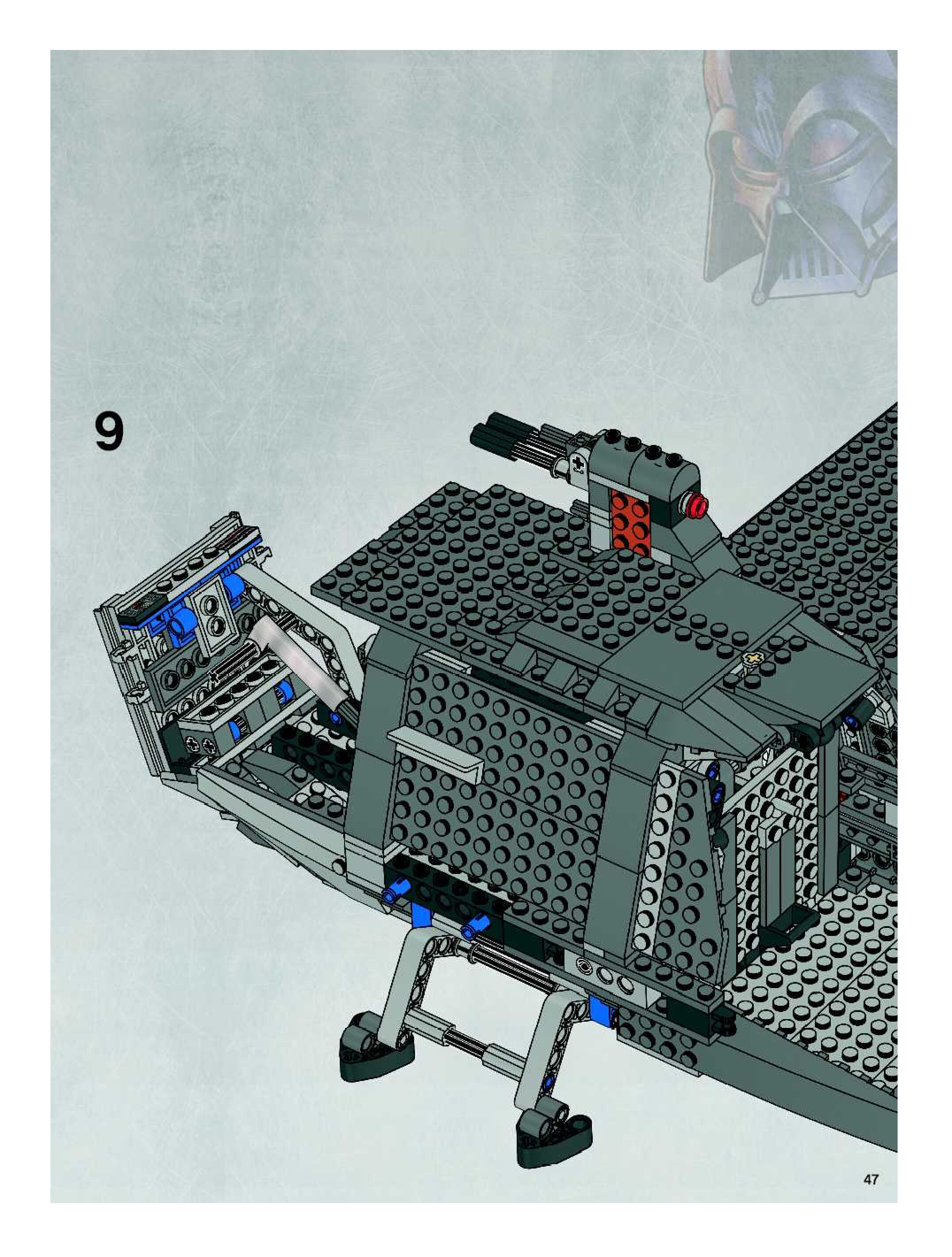 9

47