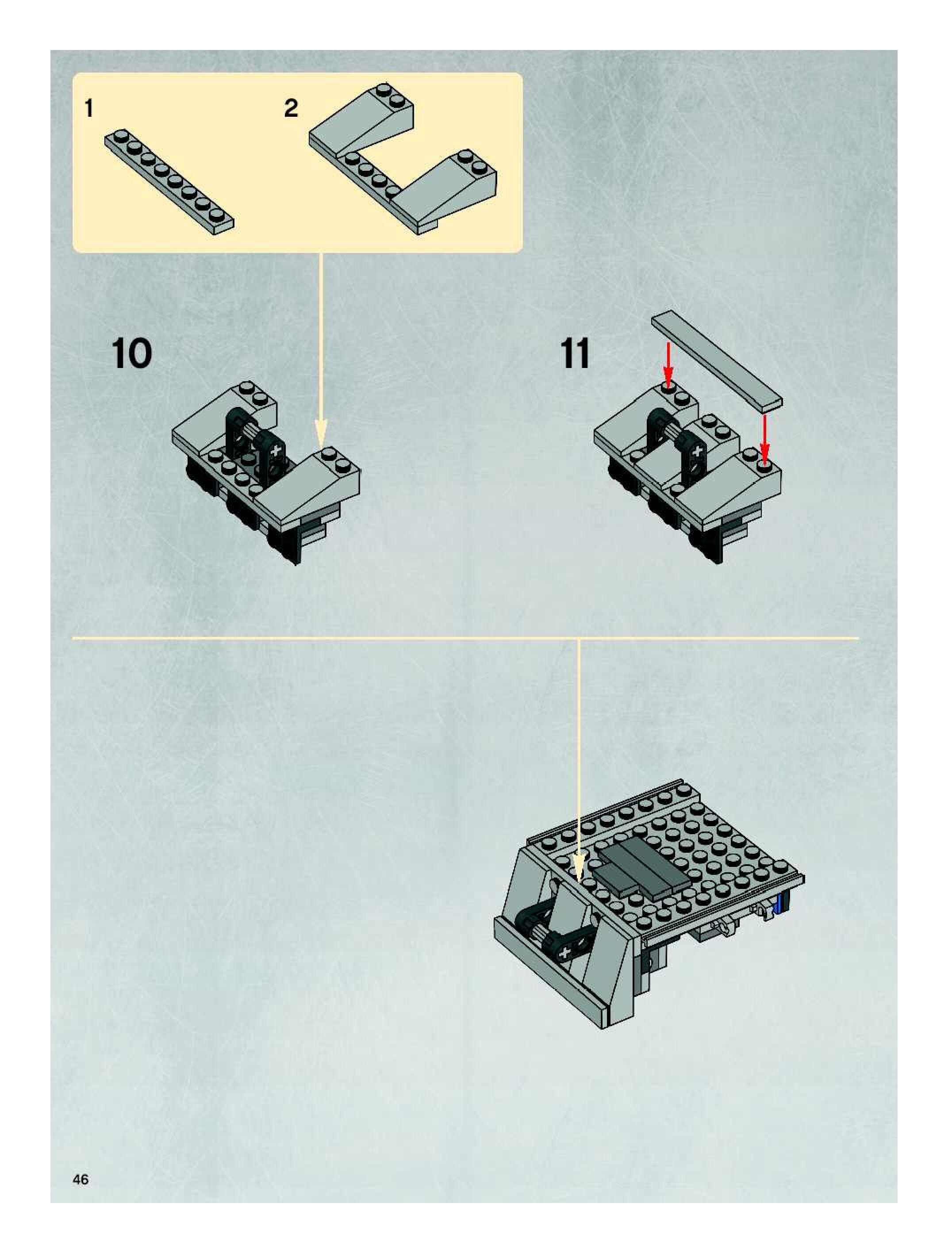 1

2

10

11

46