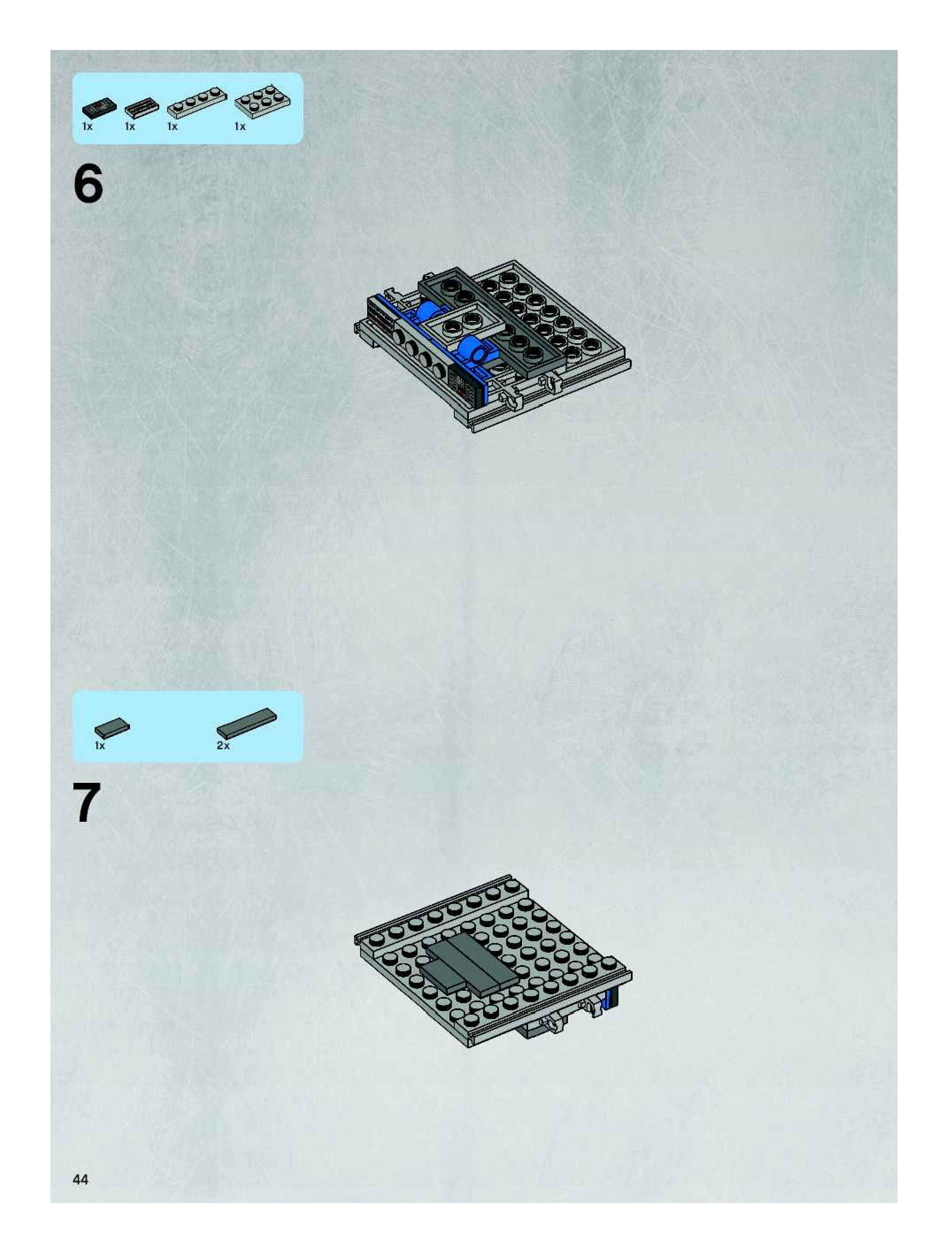 1x 1x 1x 1x

6

1x 2x

7

44