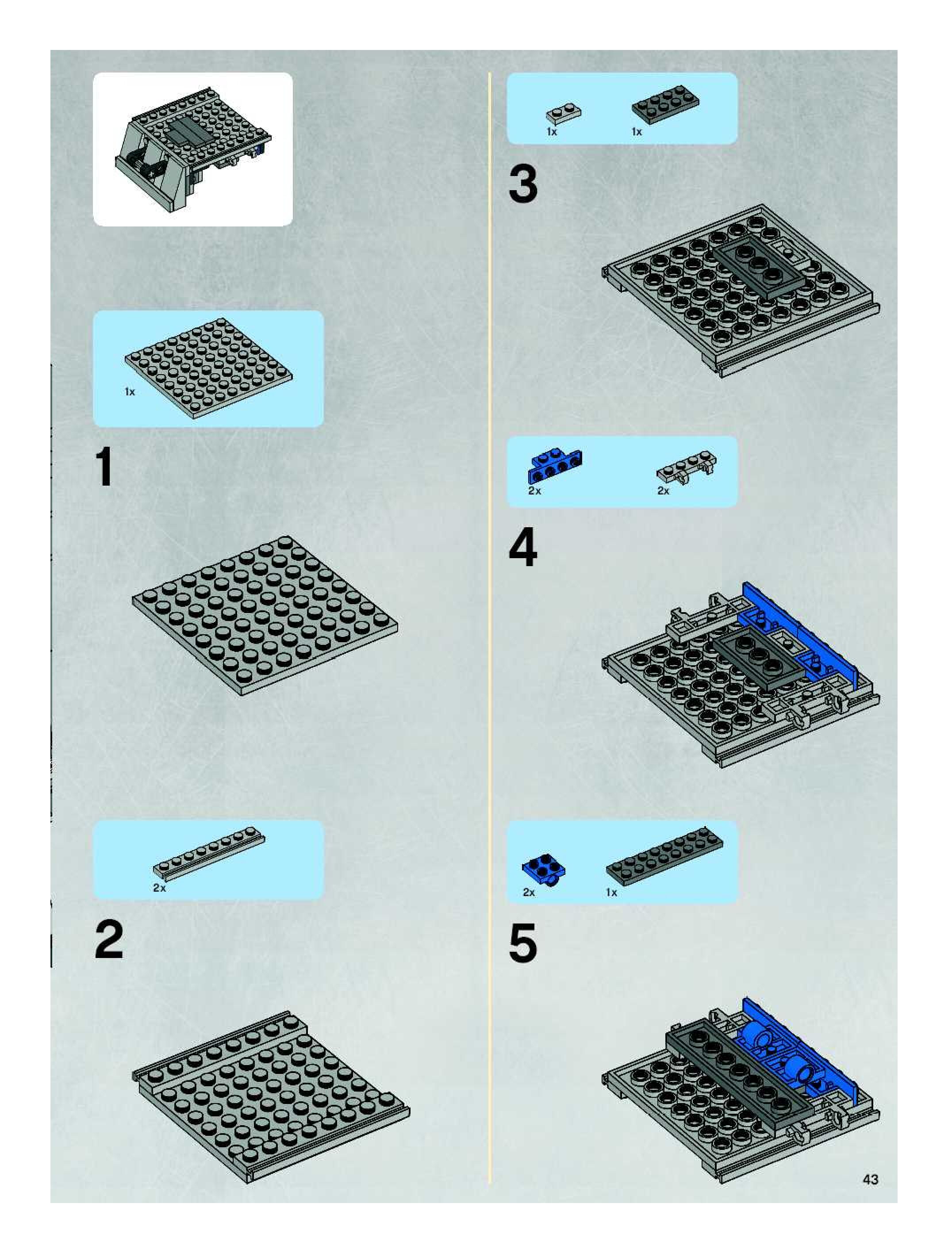 1x

1

2x

2

1x 1x

3

2x 2x

4

2x 1x

5

43