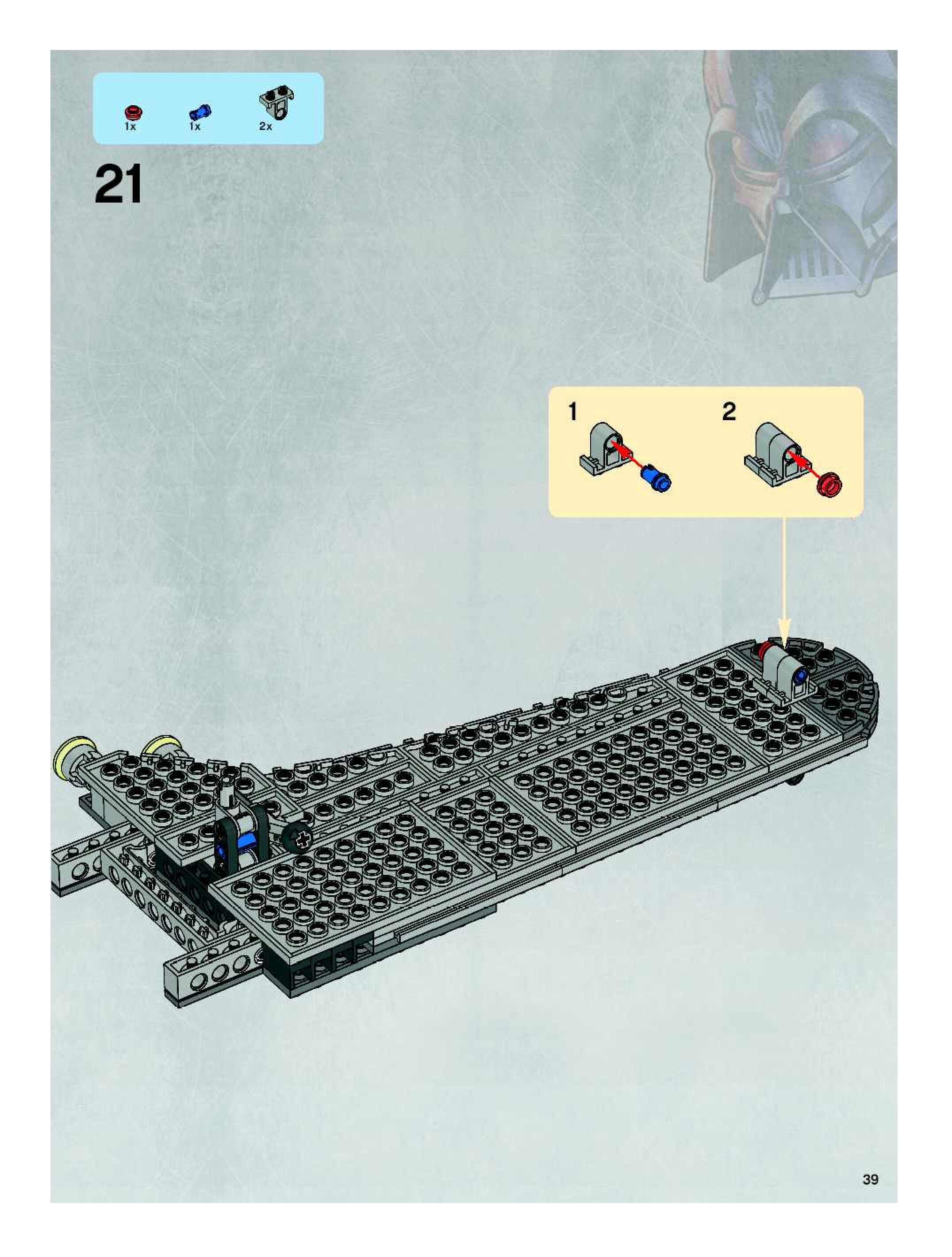 1x 1x 2x

21

1 2

39