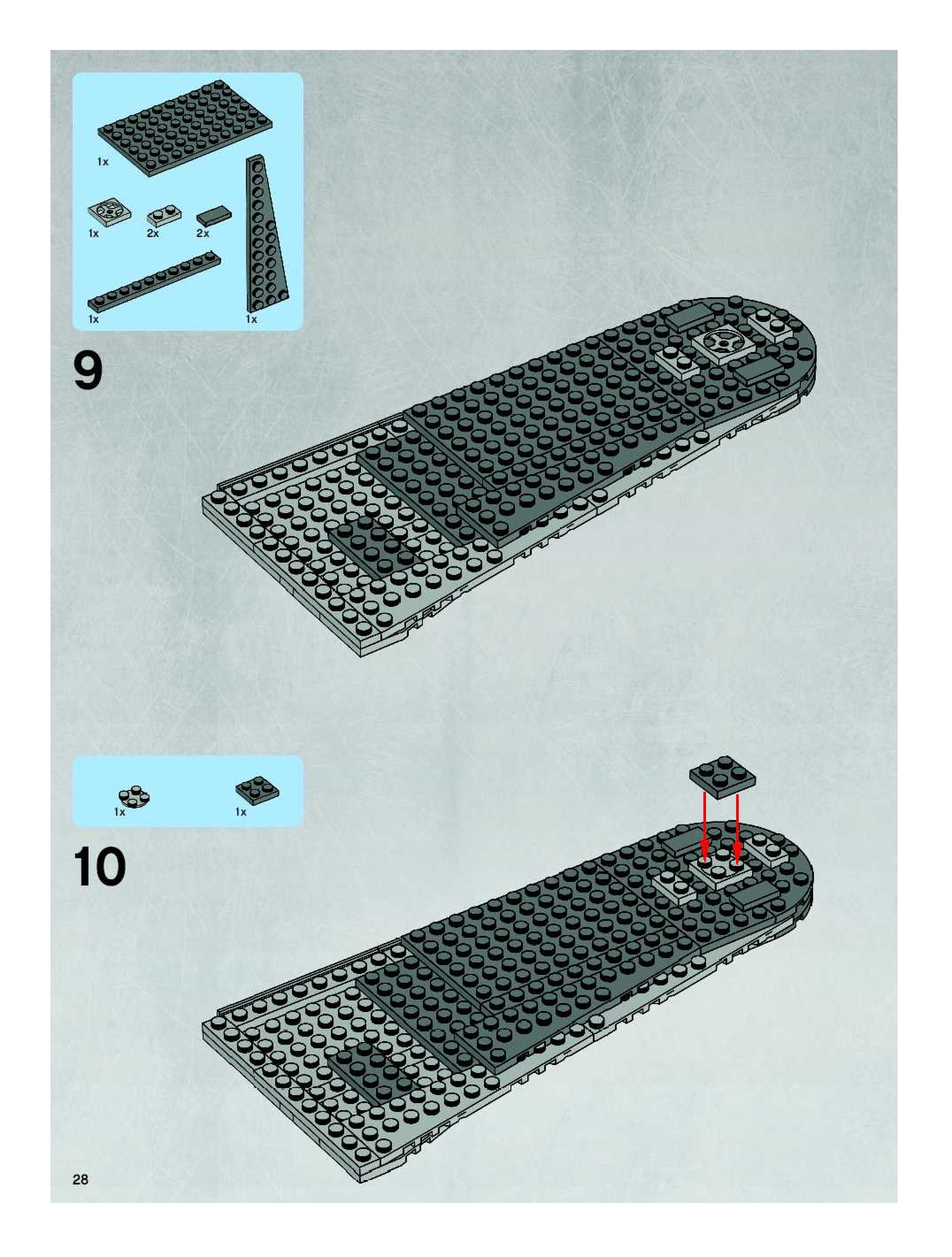 1x

1x 2x 2x

1x 1x

9

1x 1x

10

28