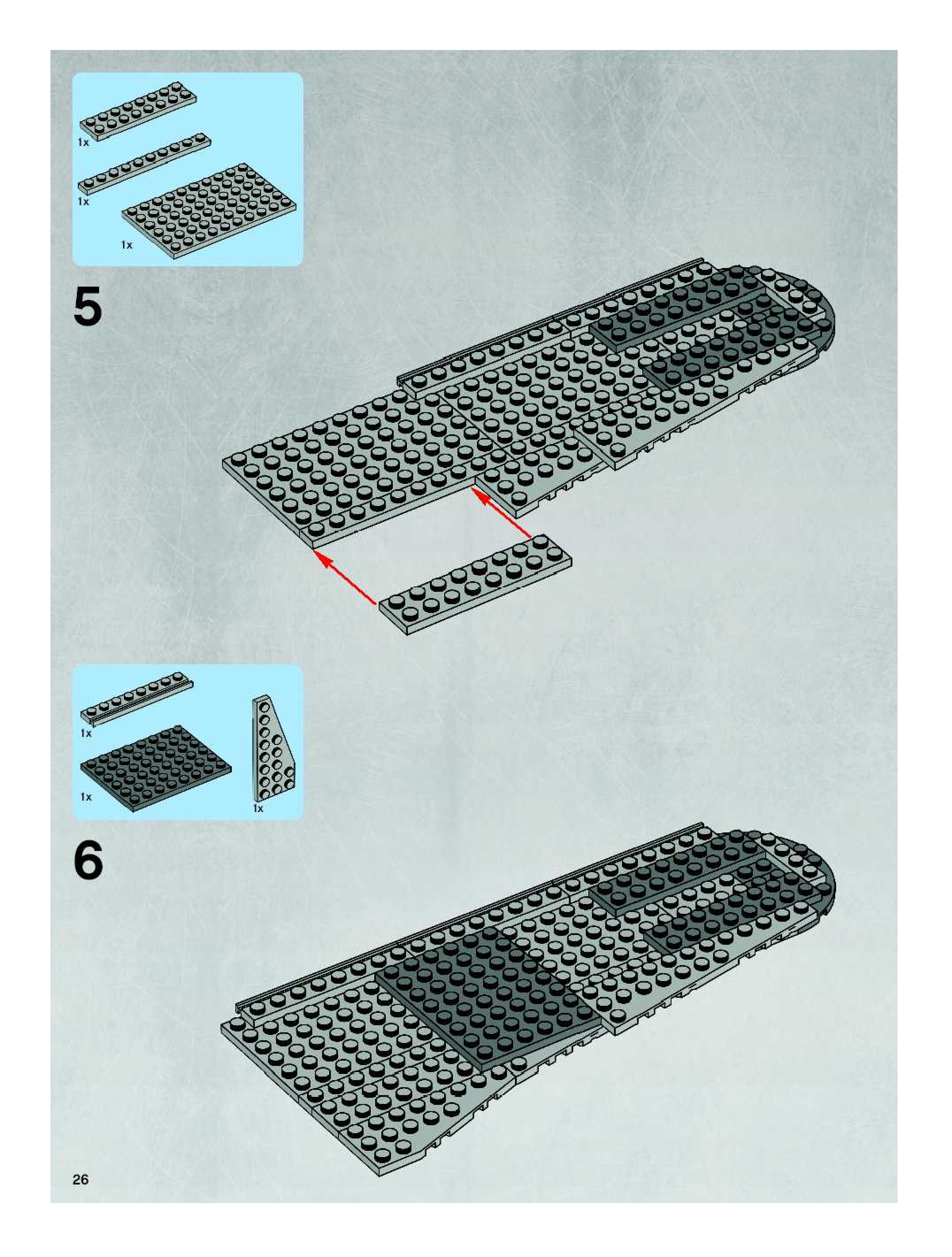 1x
1x
1x

5

1x
1x
1x

6

26