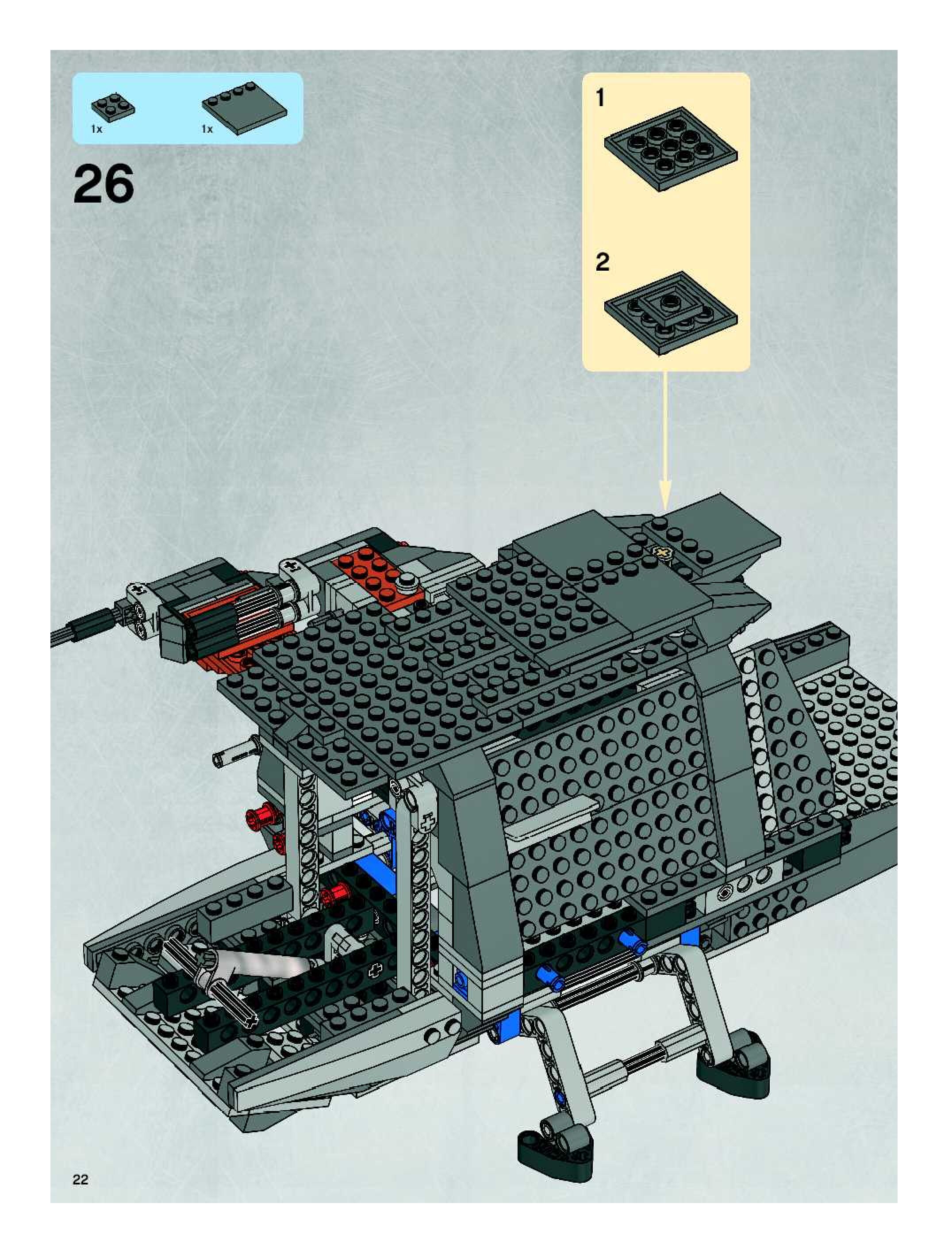 1x
1x

26

1

2

22