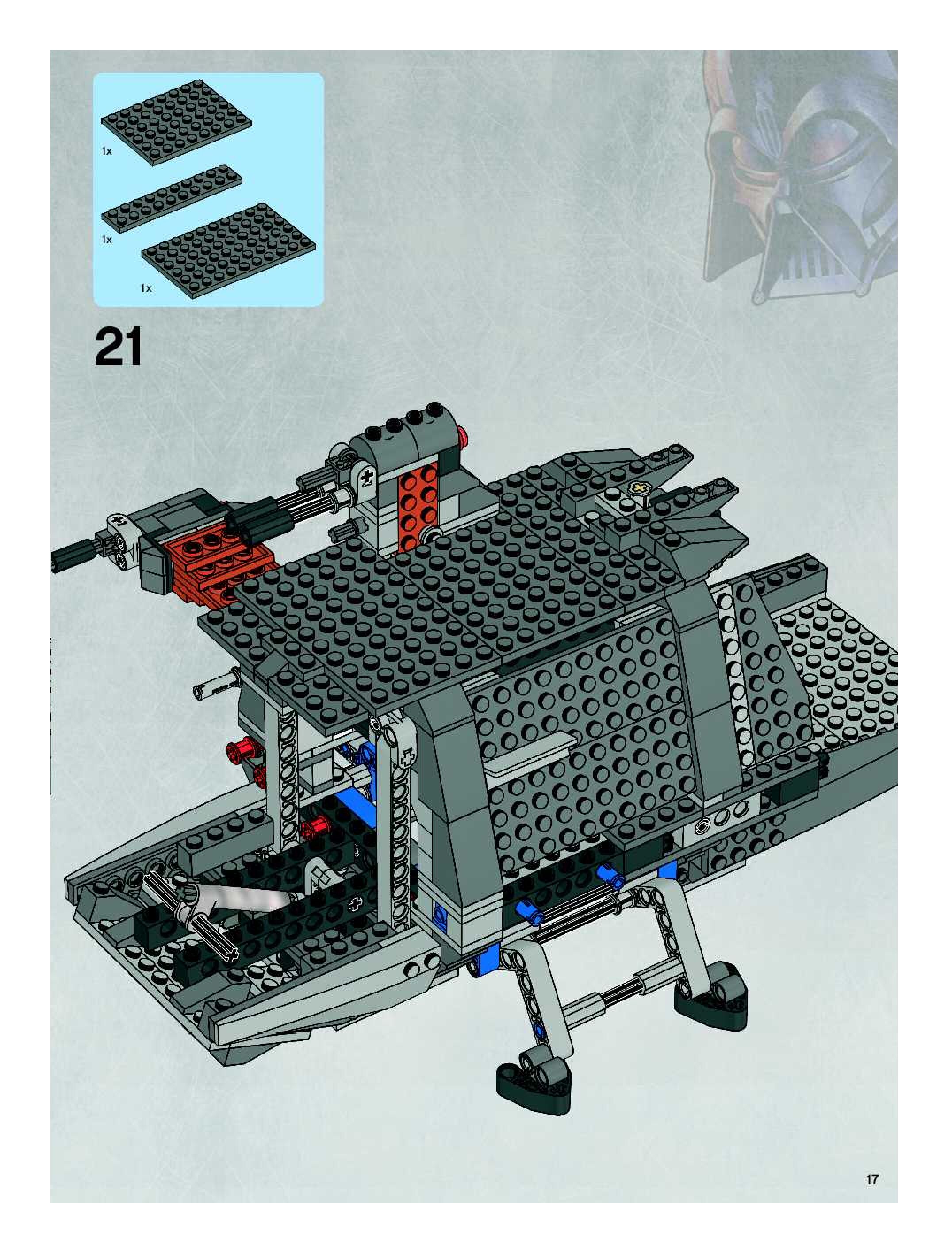 1x

1x

1x

21

17