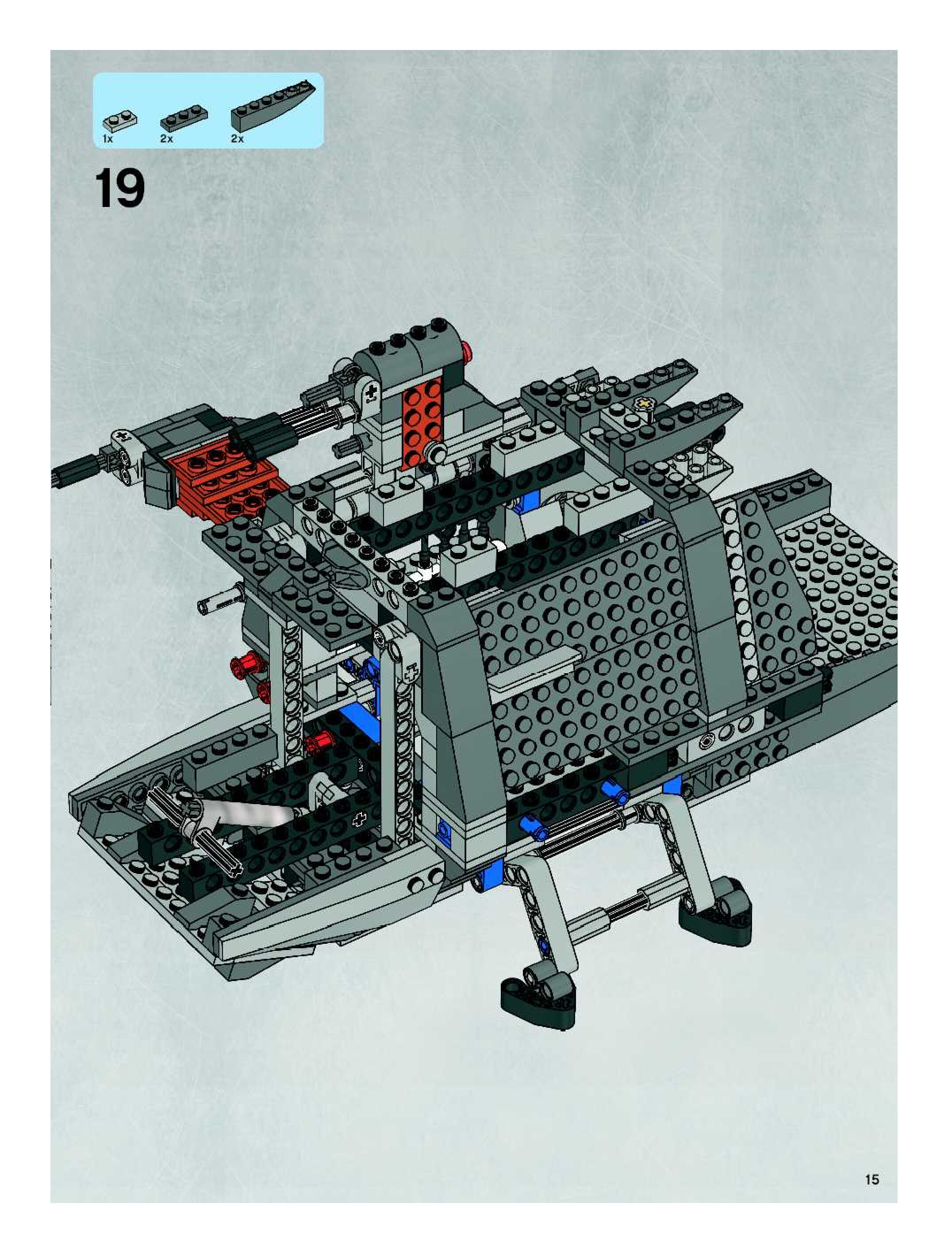 1x 2x 2x

19

15