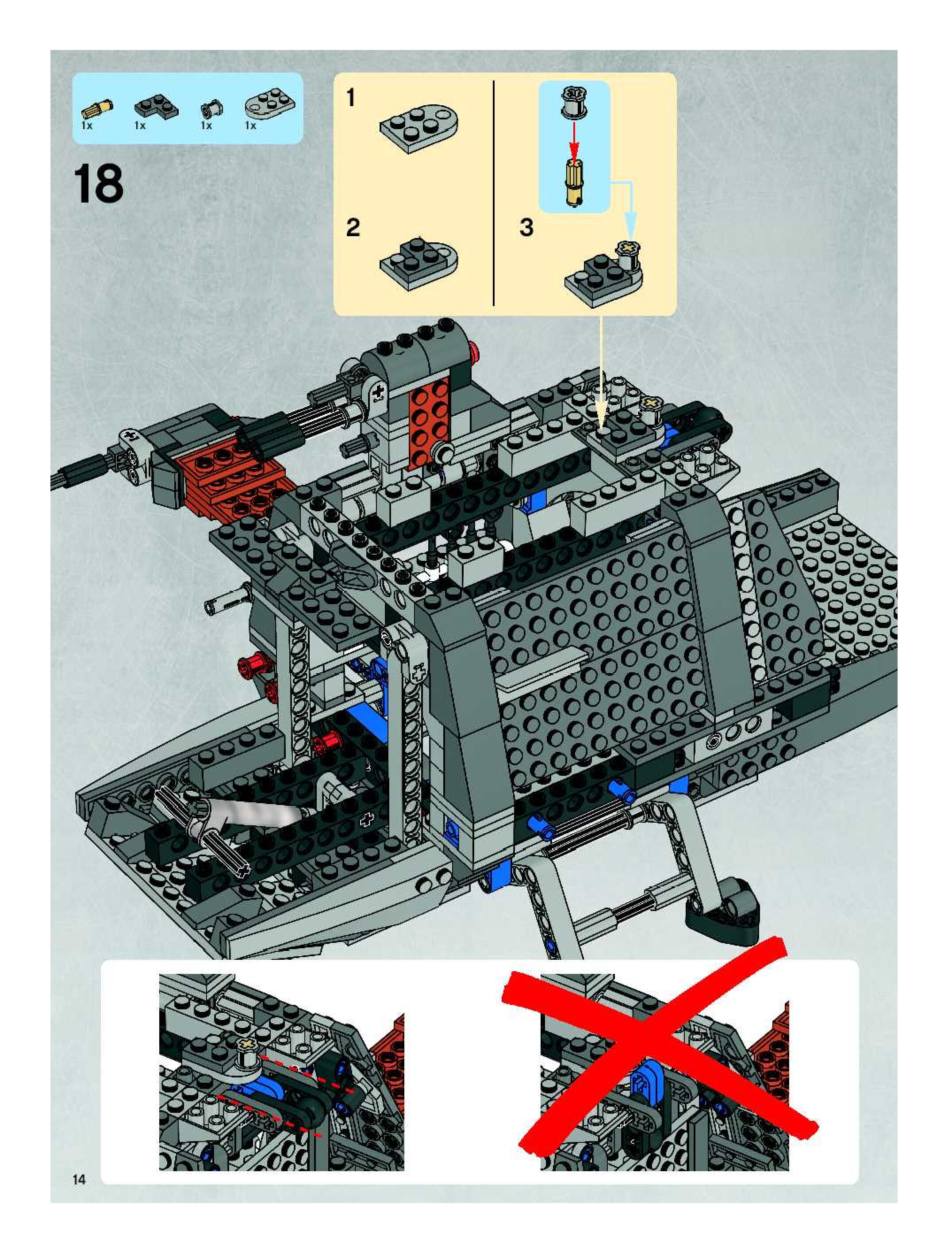 1x 1x 1x 1x

18

1

2

3

14