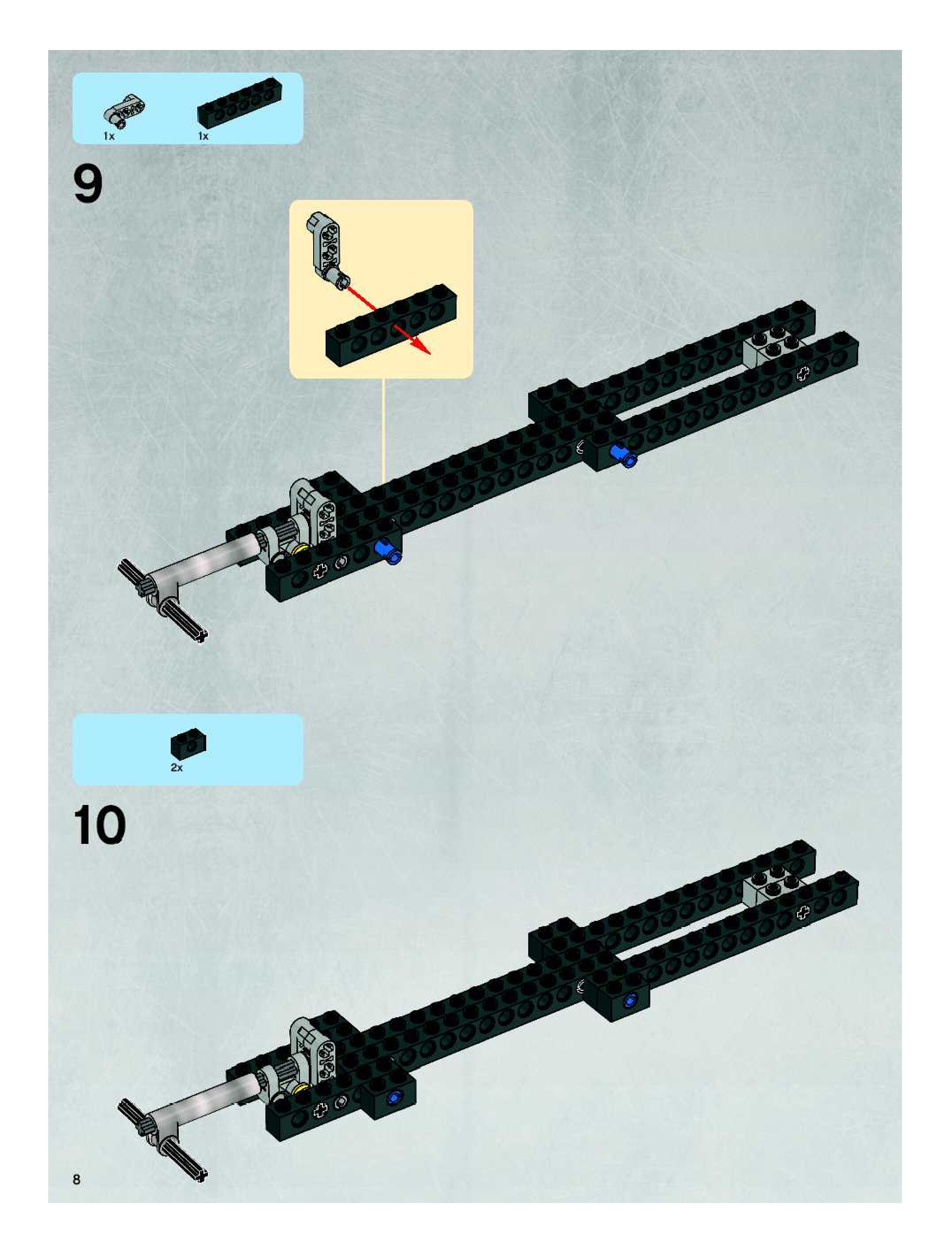 1x
1x

9

2x

10

8