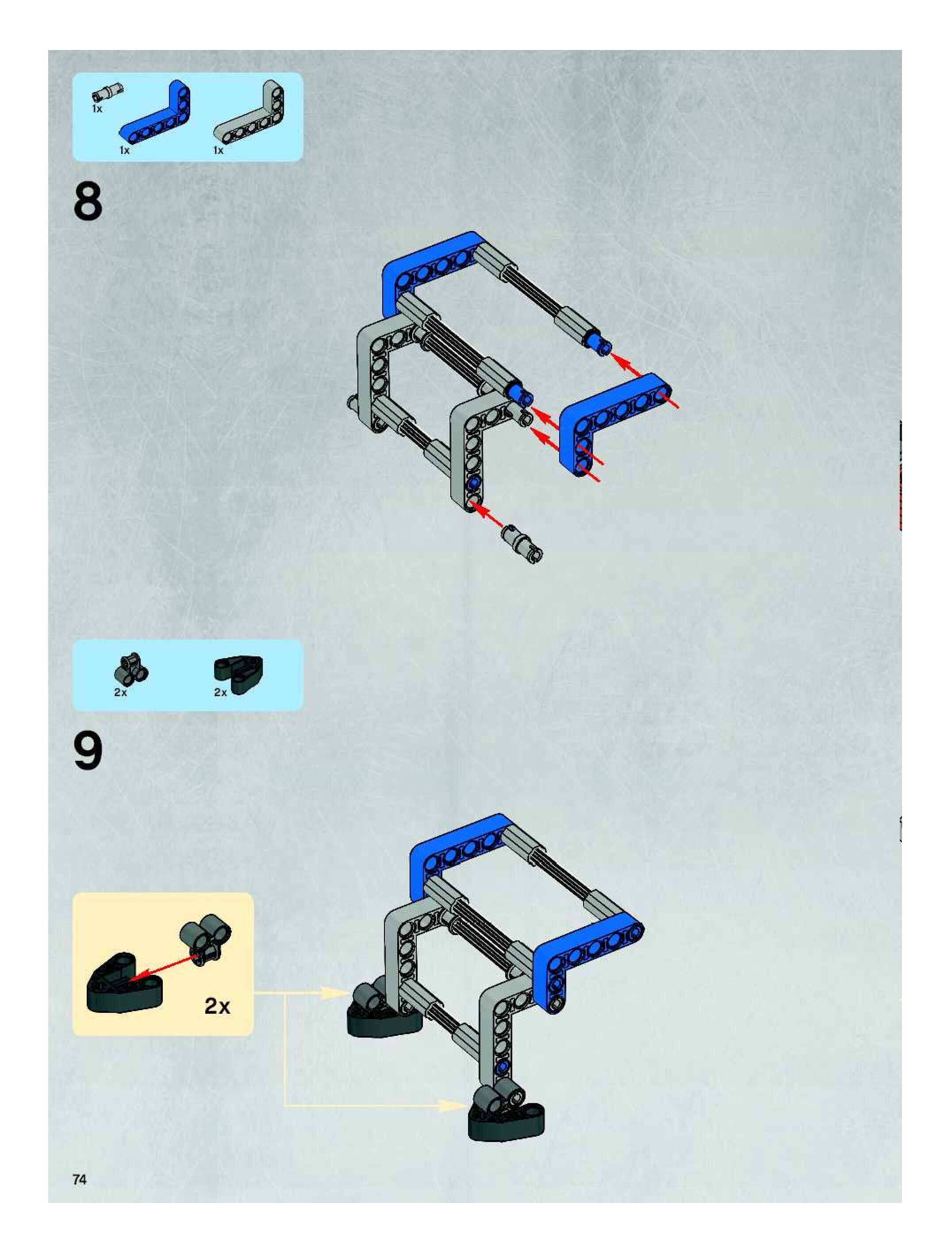 1x
1x
1x

8

2x
2x

9

2x

74