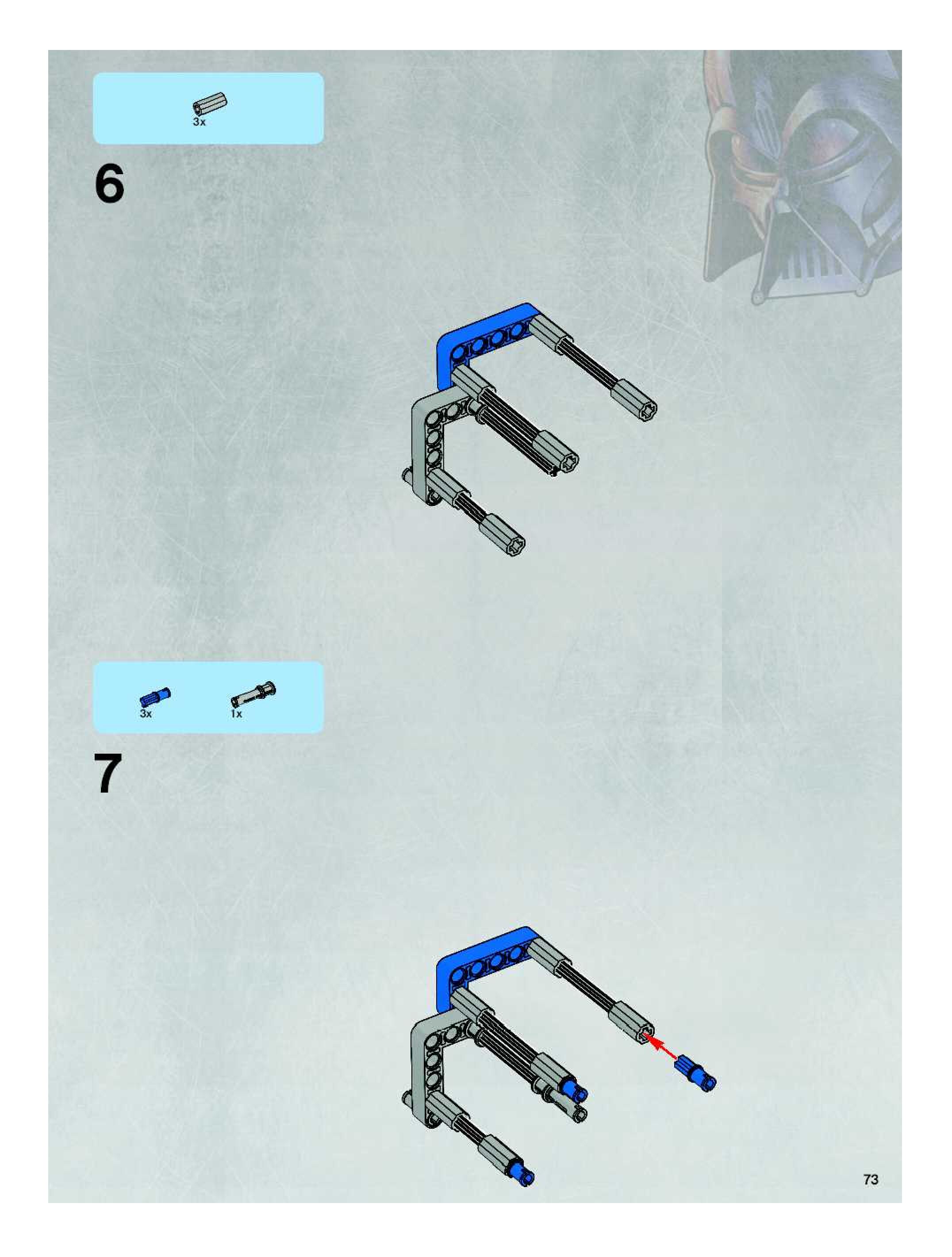 3x

6

3x

1x

7

73