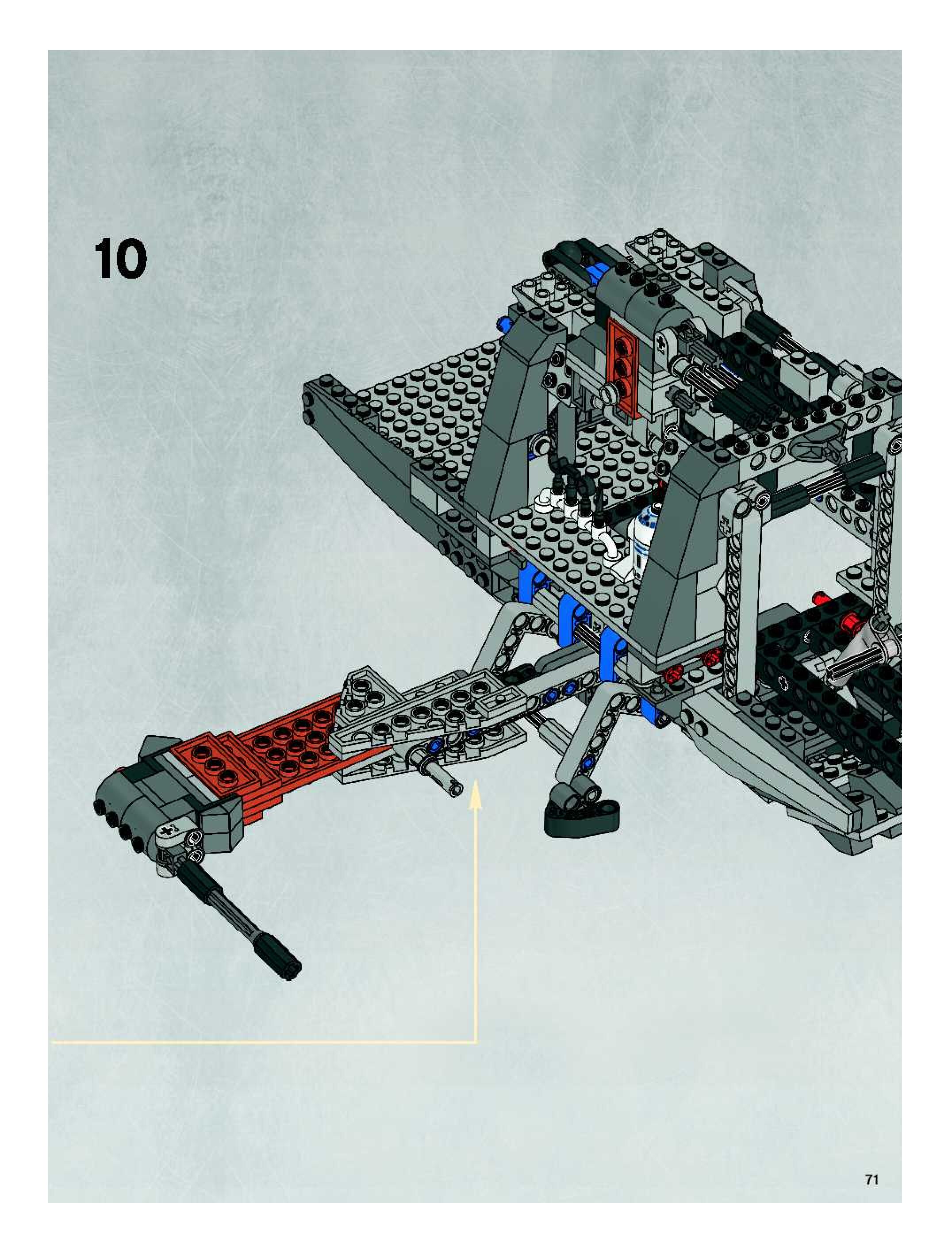 10

71