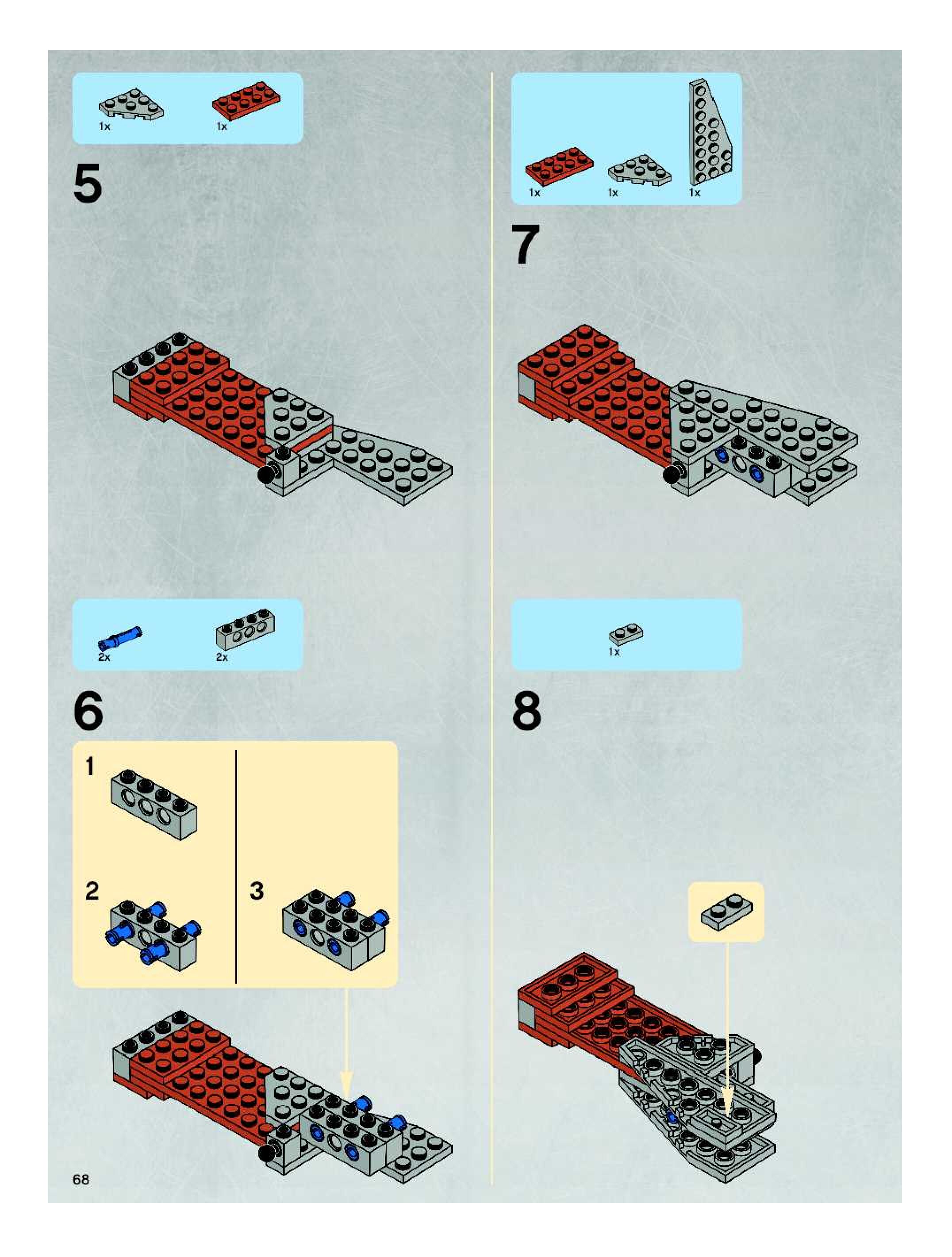 1x 1x

5

2x 2x

6

1

2

3

68

1x 1x 1x

7

1x

8