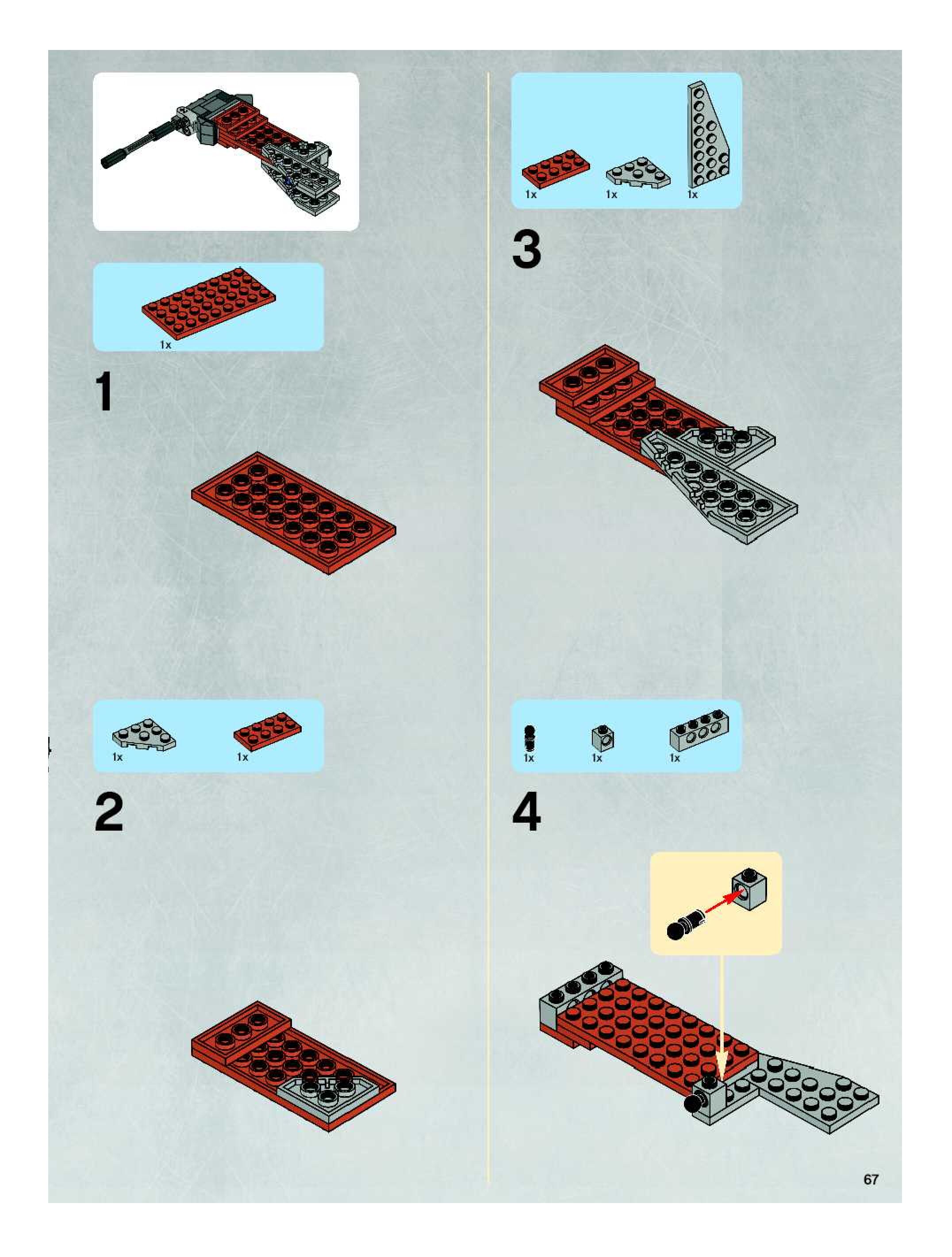 1x

1

1x 1x

2

1x 1x 1x

3

1x 1x 1x

4

67