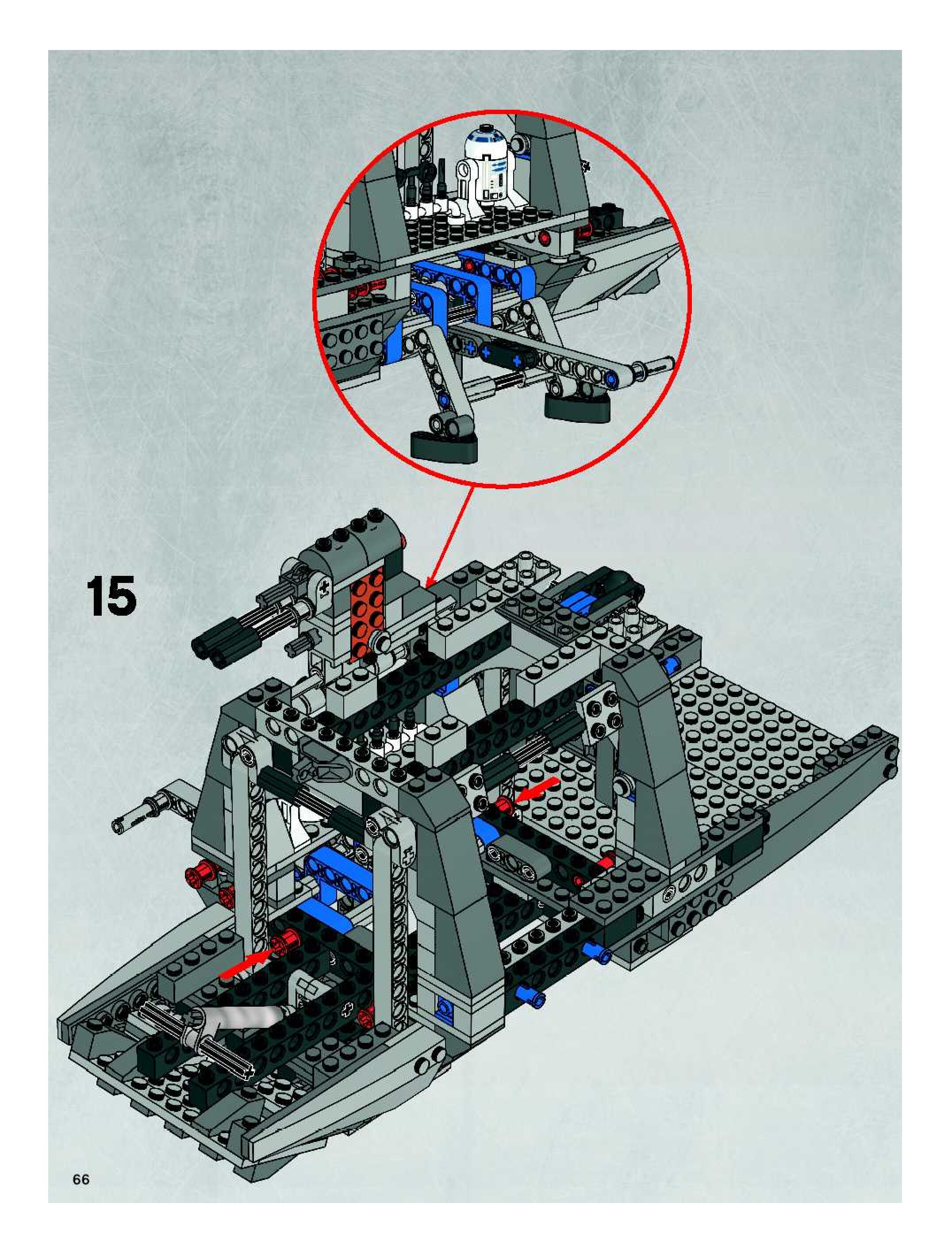 15

66