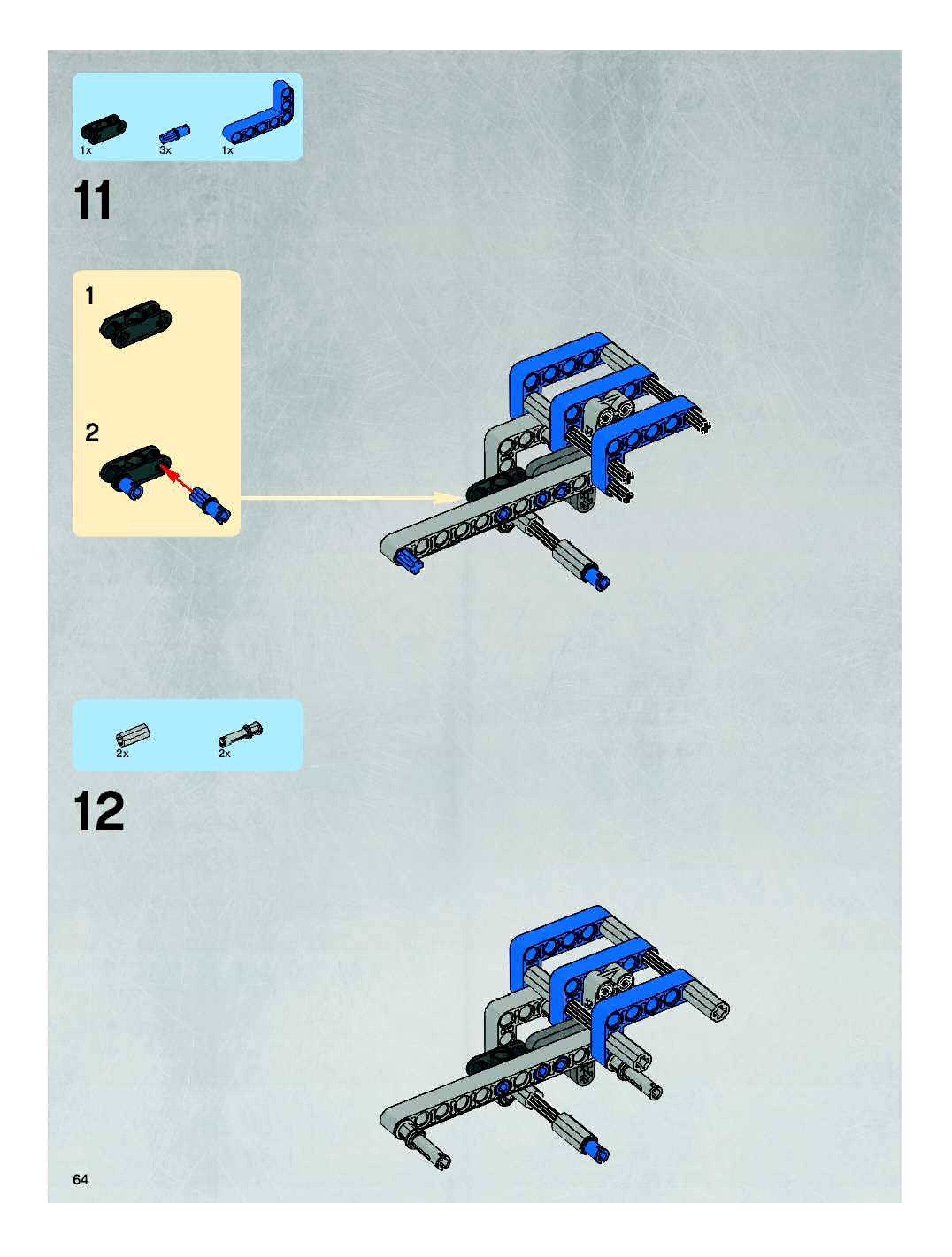 1x 3x 1x

11

1

2

2x 2x

12

64