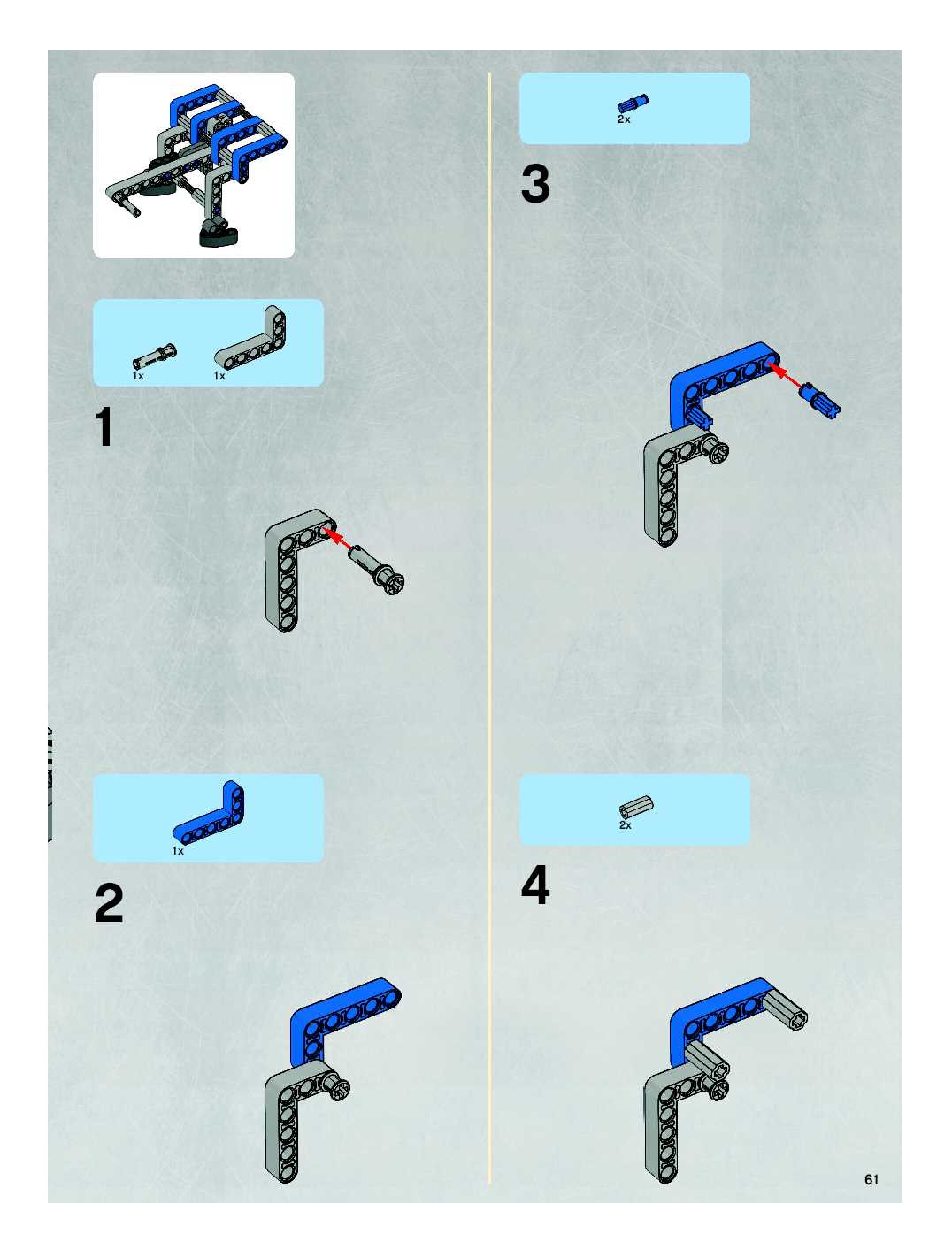 1x 1x

1

1x

2

2x

3

2x

4

61