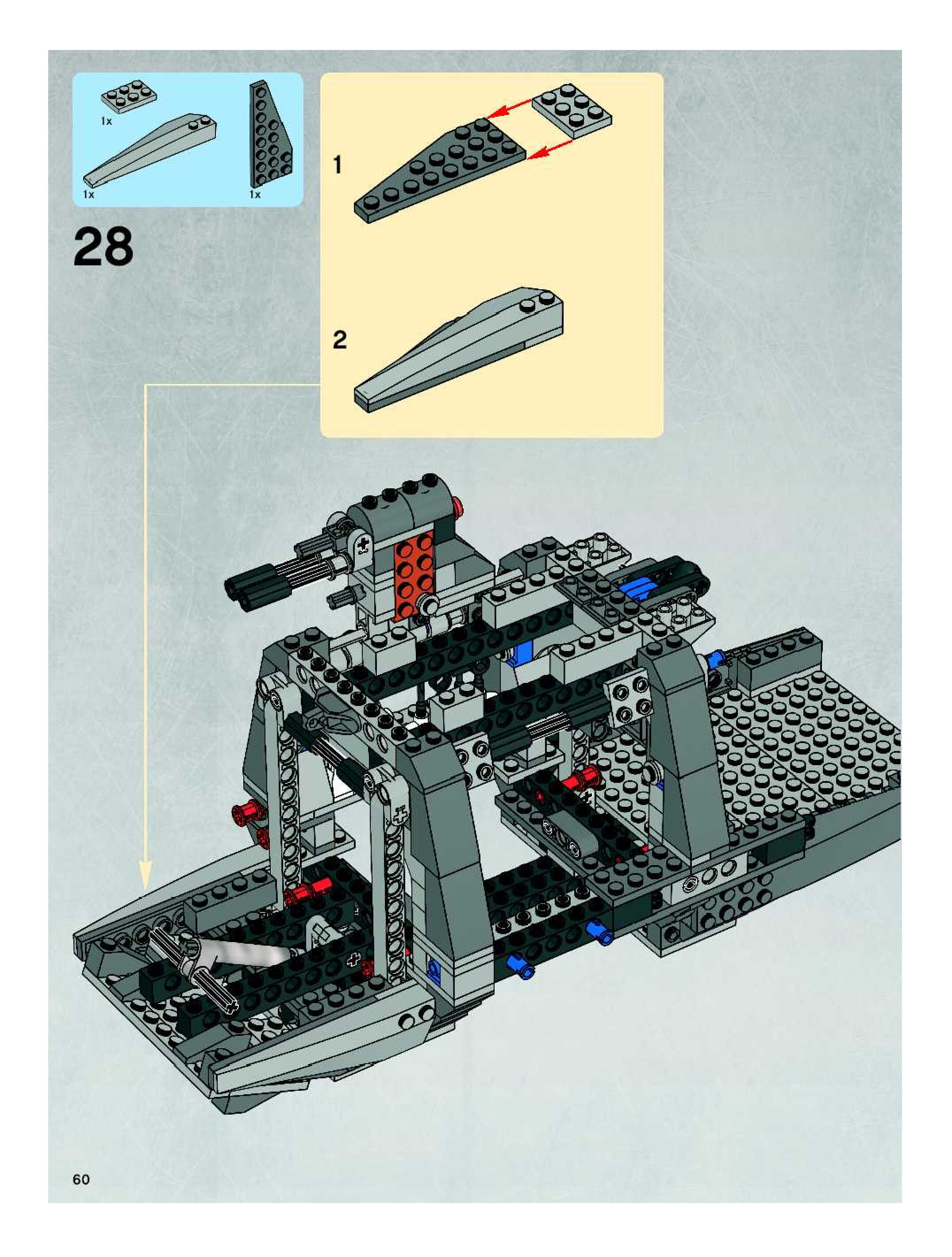 1x

1x

1x

28

1

2

60