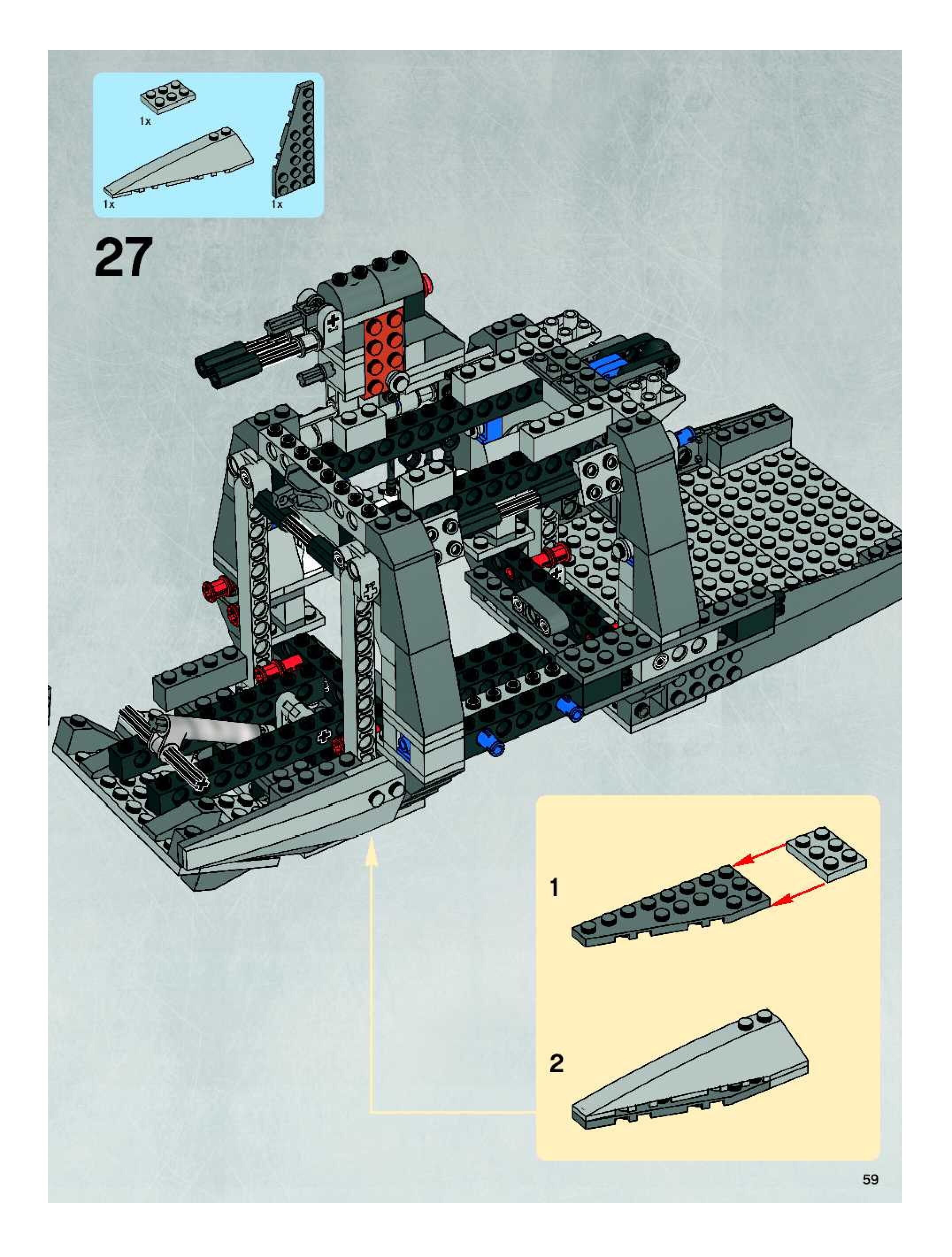 1x
1x
1x

27

1

2

59