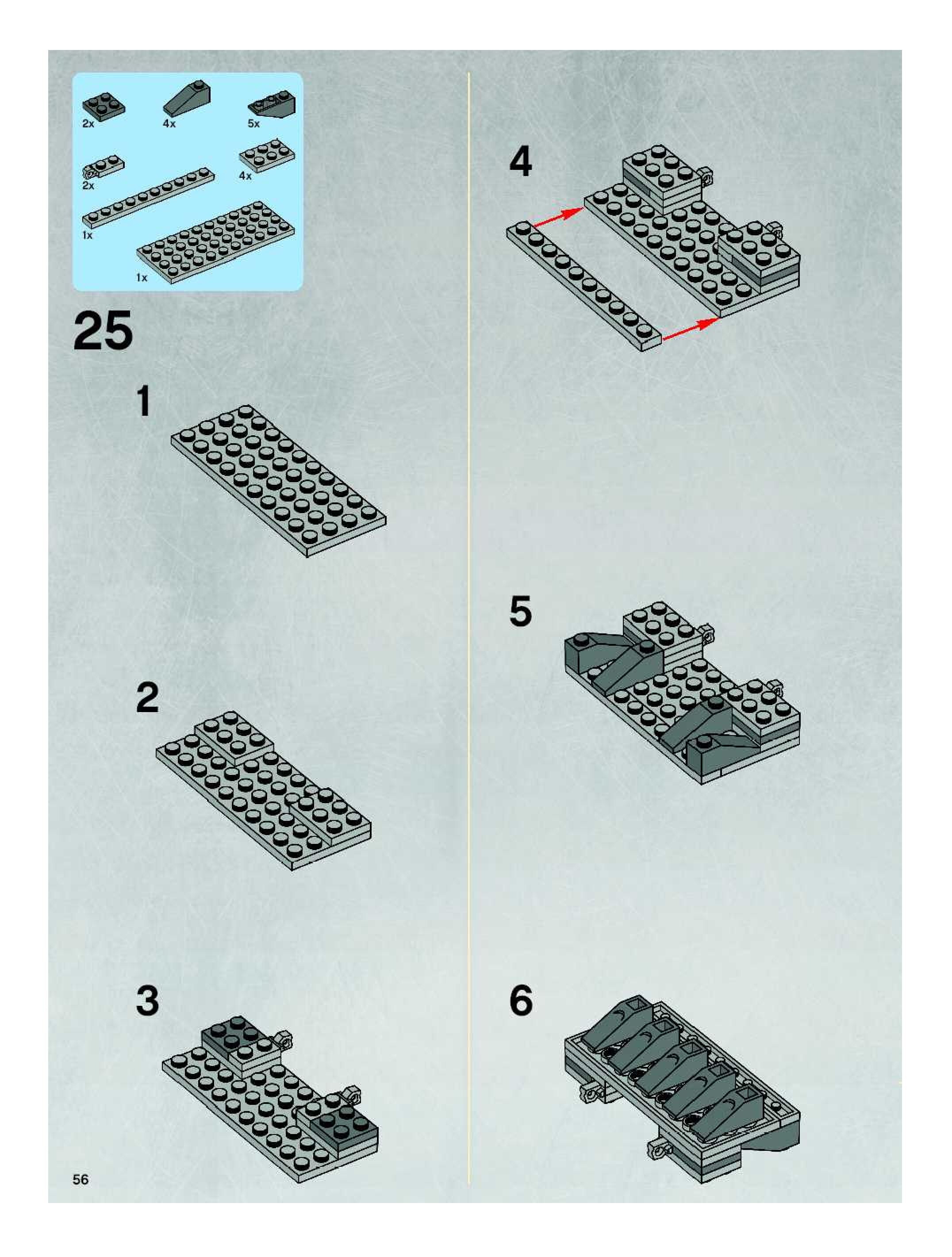 2x 4x 5x

2x 4x

1x

1x

25

1

2

3

4

5

6

56