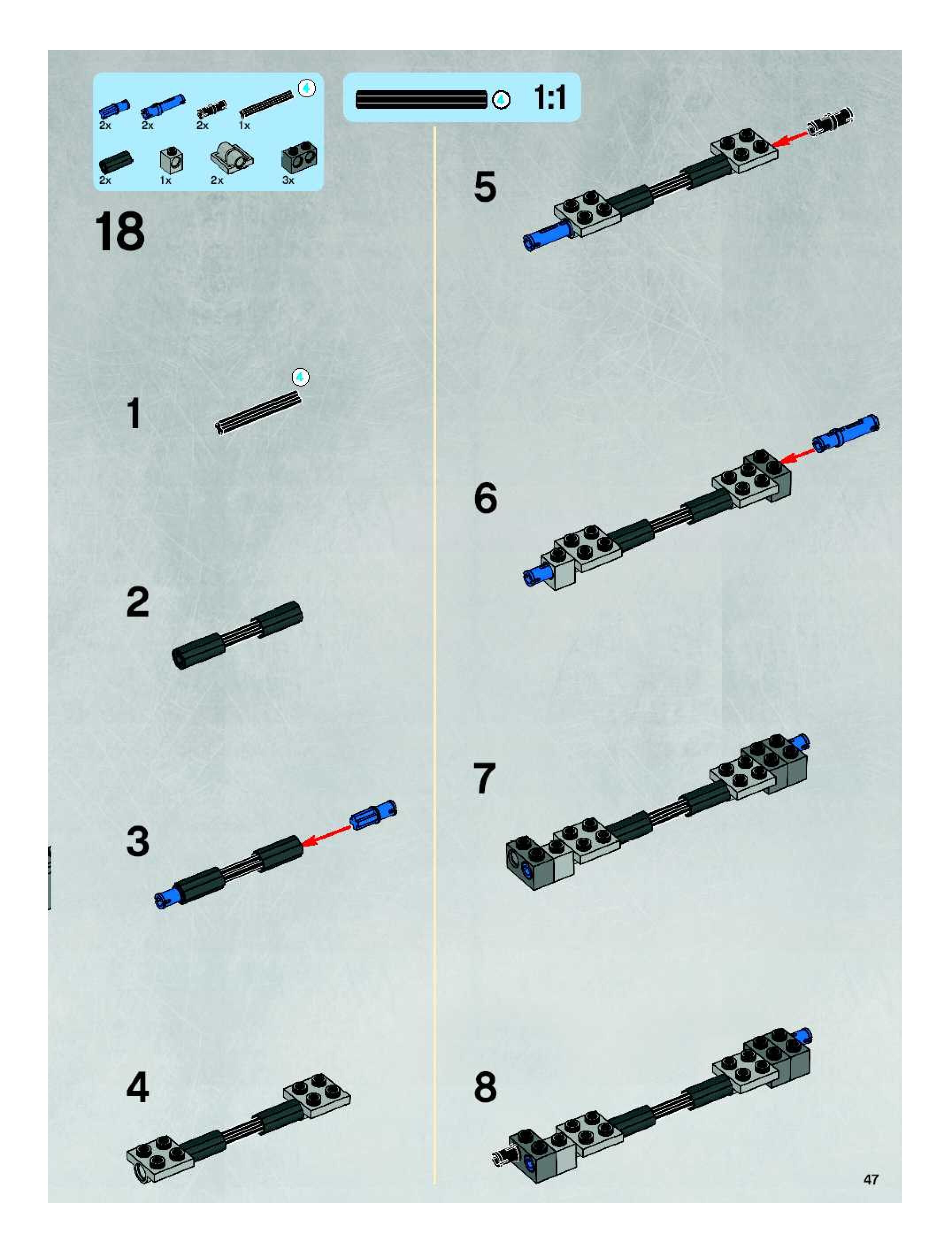 4
2x 2x 2x 1x
2x 1x 2x 3x

4 1:1

18

1
4

2

3

4

5

6

7

8

47