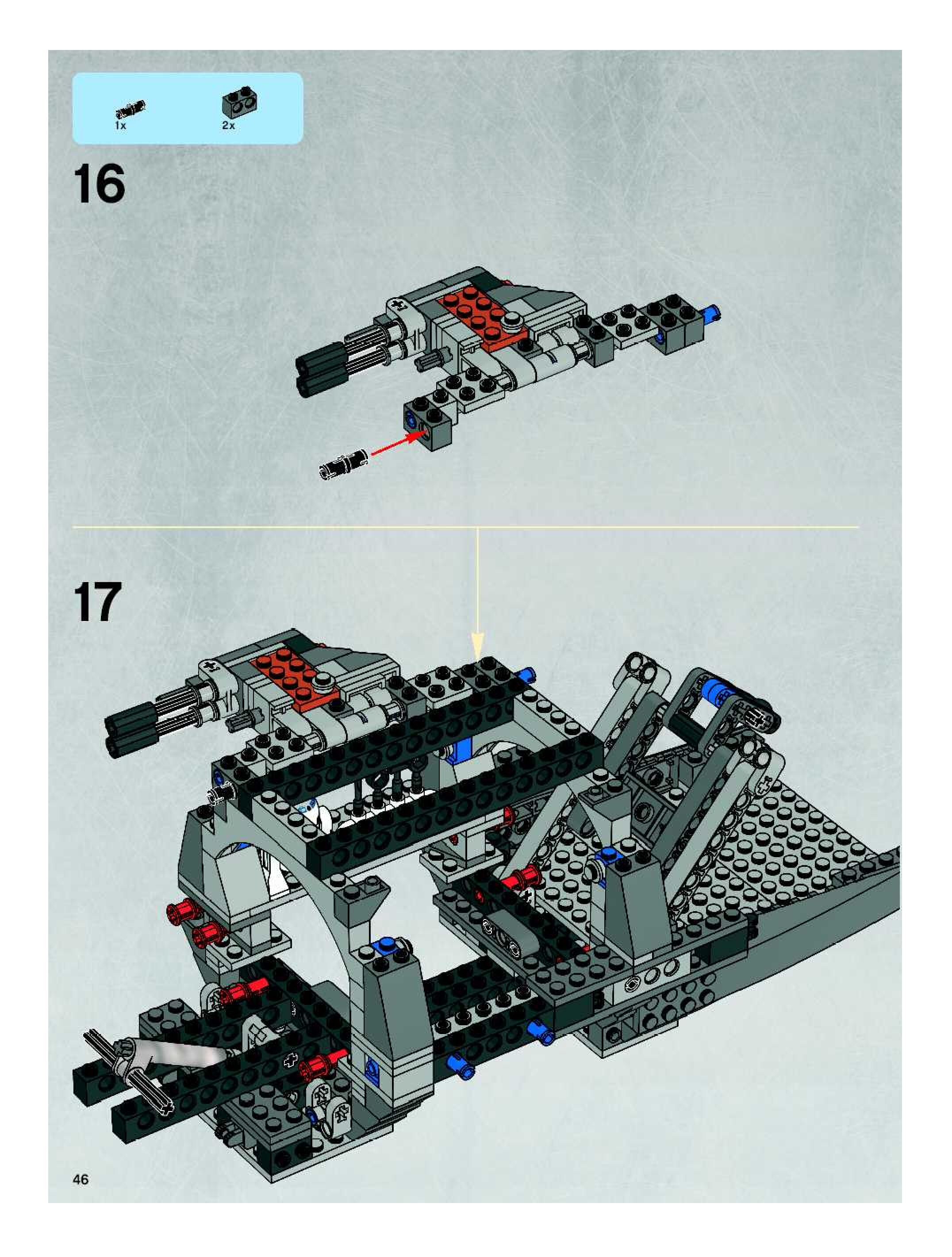 1x
2x

16

17

46