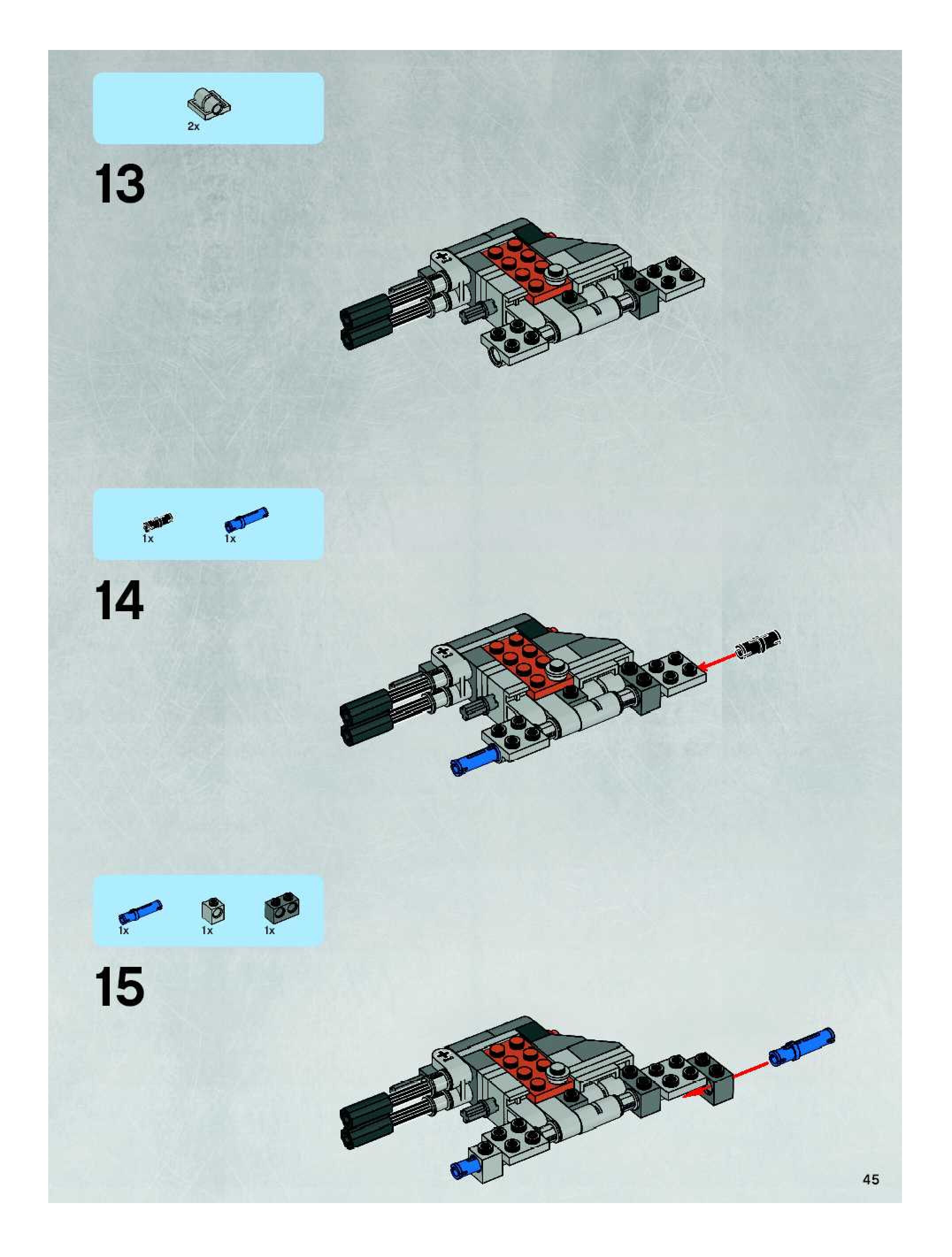 2x

13

1x 1x

14

1x 1x 1x

15

45