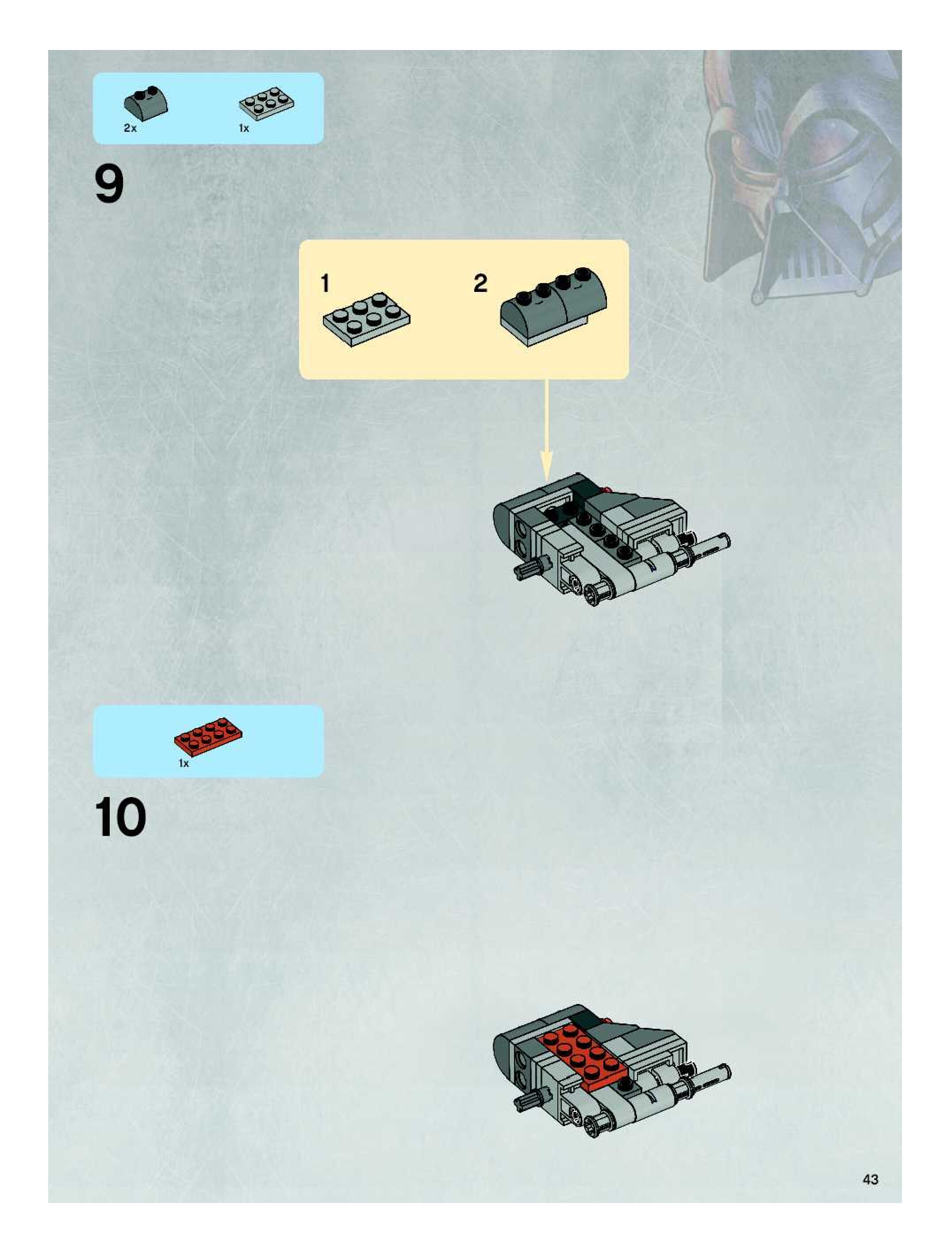 2x
1x

9

1
2

1x

10

43