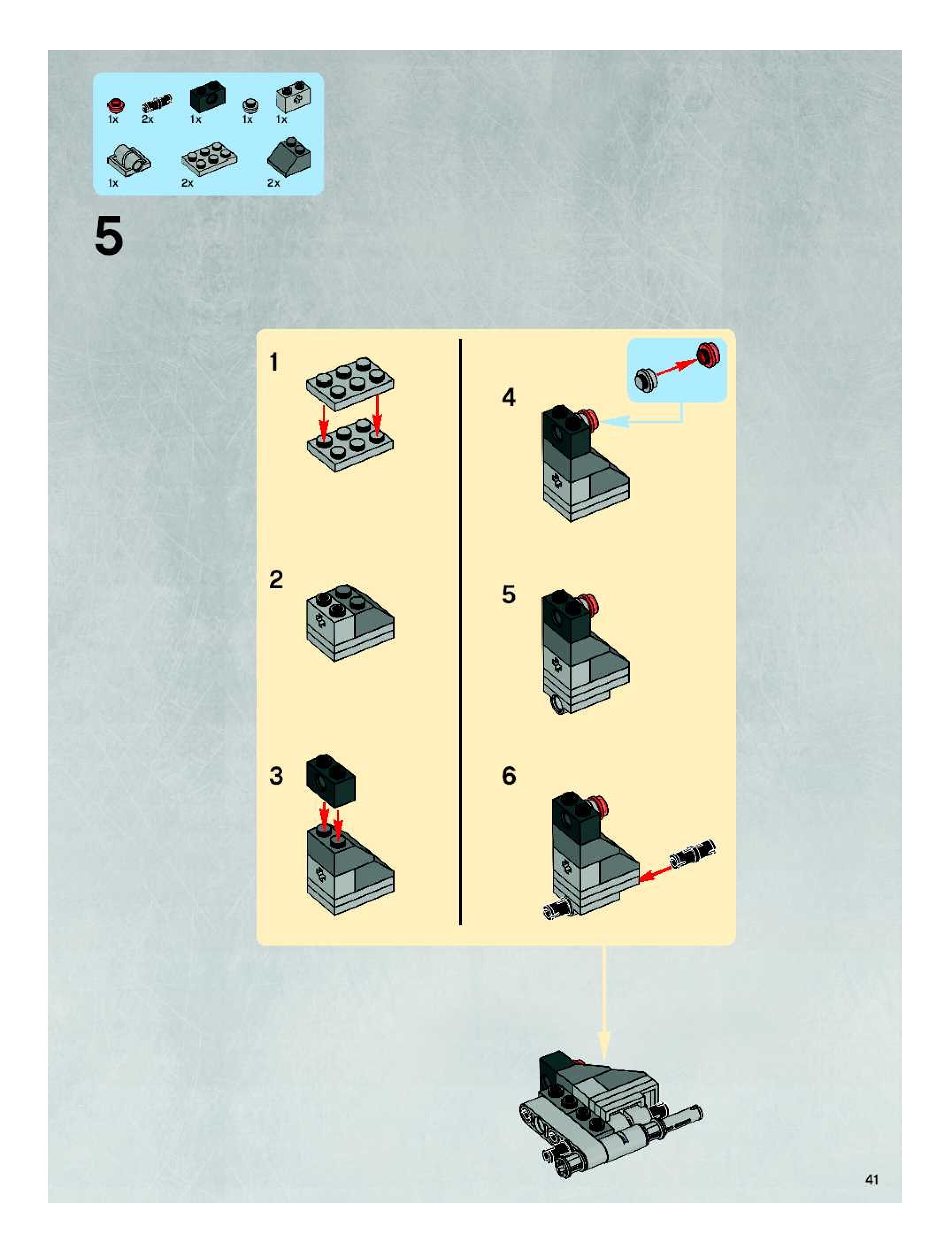 1x 2x 1x 1x 1x
1x 2x 2x

5

1

2

3

4

5

6

41