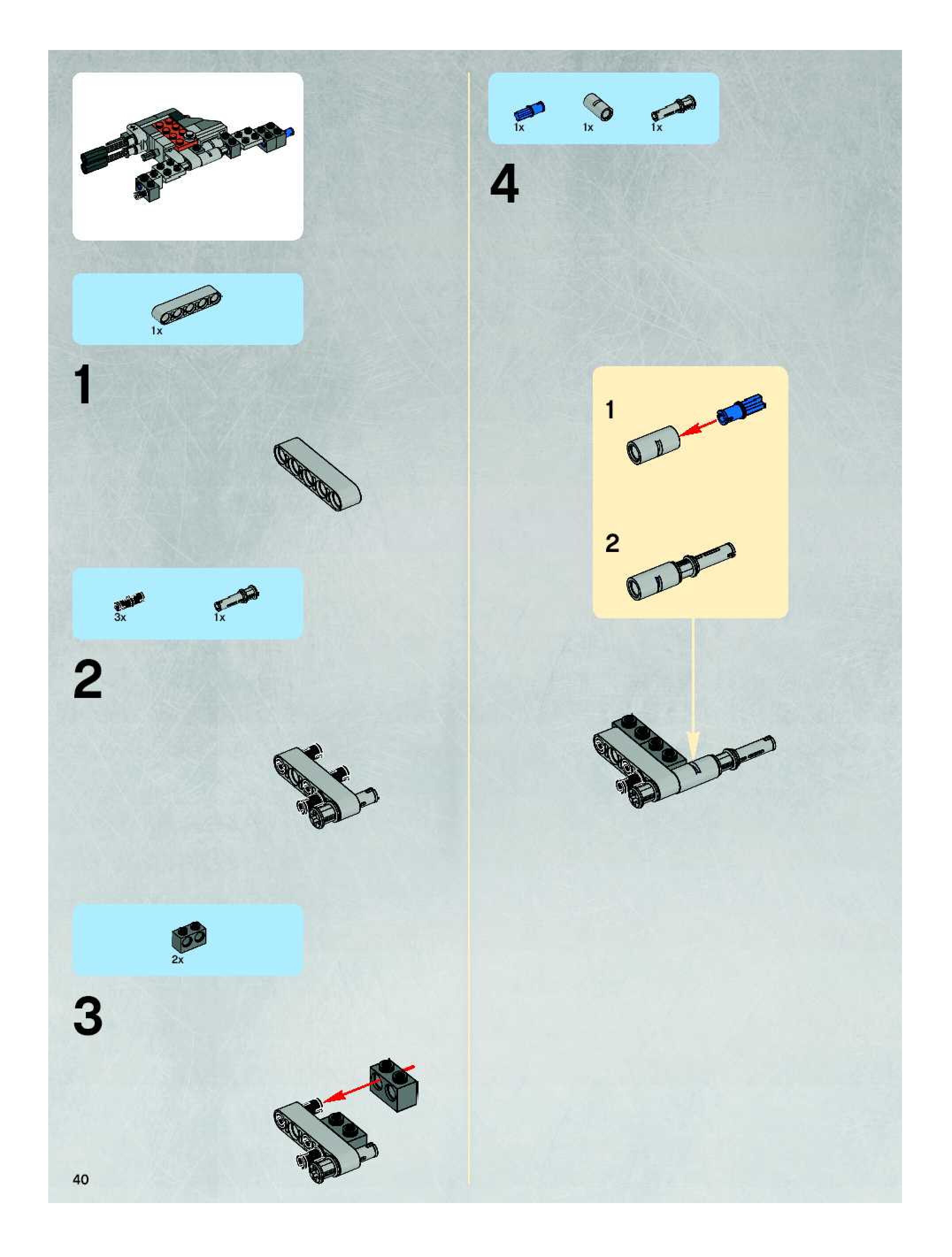 1x

1

3x 1x

2

2x

3

40

1x 1x 1x

4

1

2