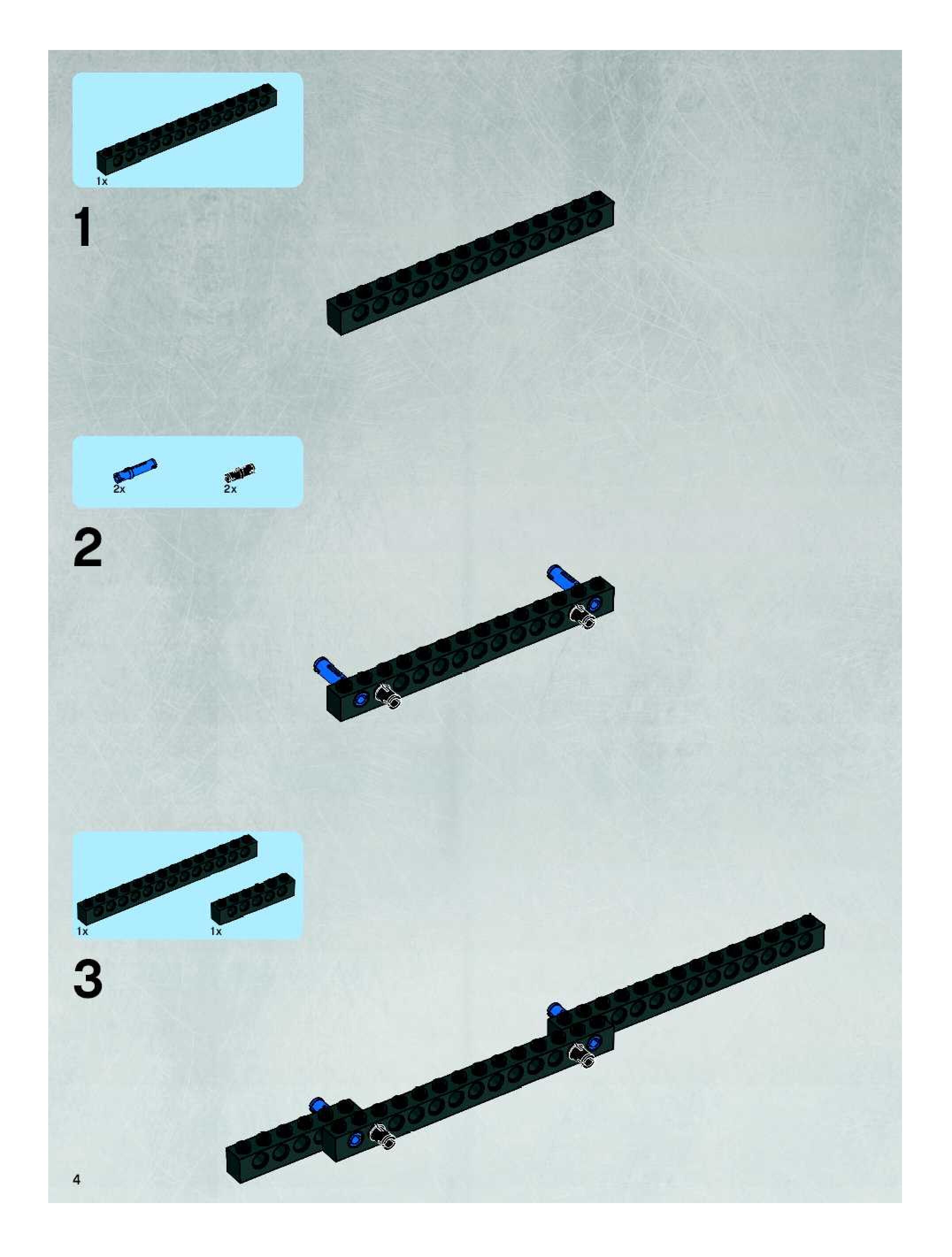 1x

1

2x
2x

2

1x
1x

3

4