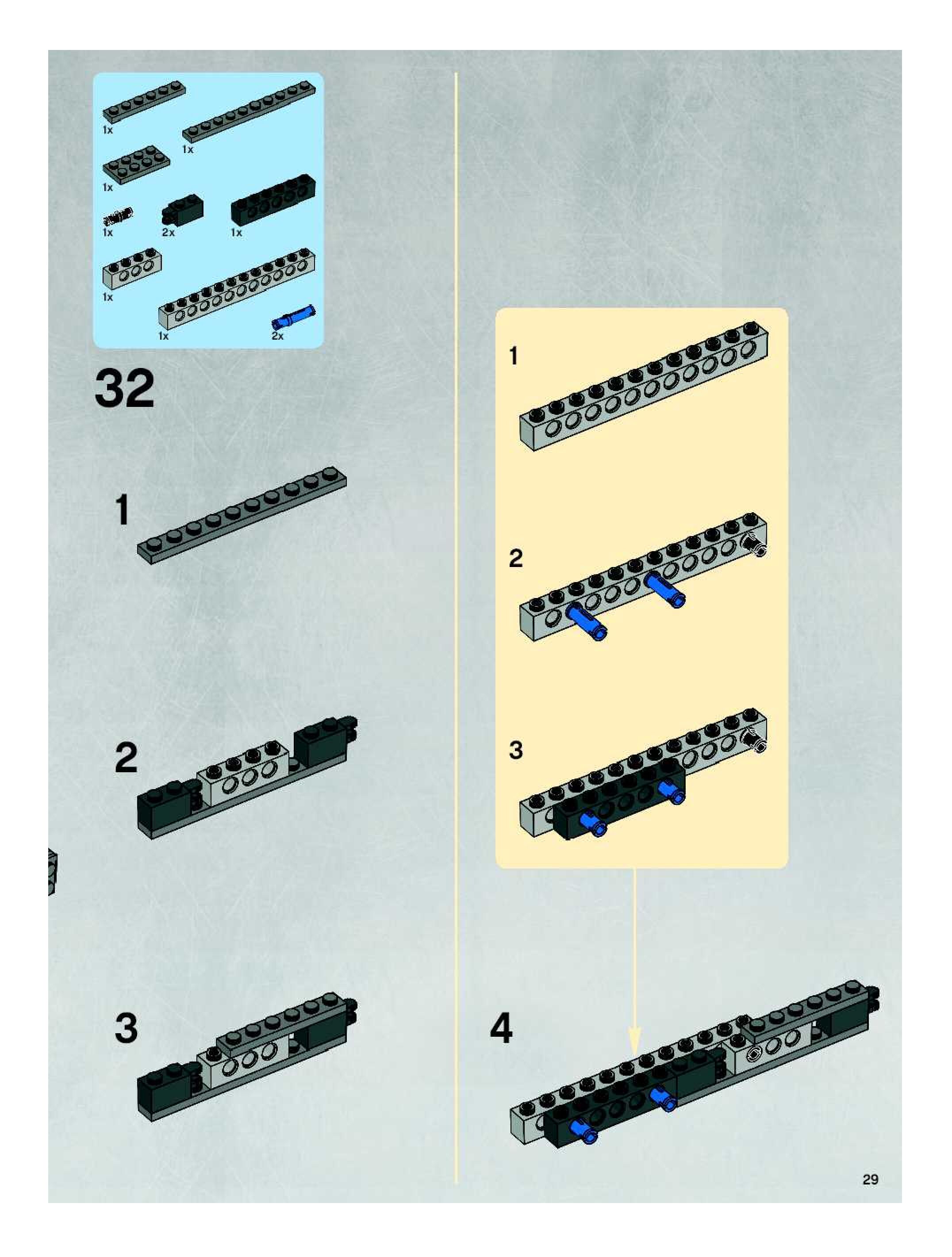 1x
1x
1x
1x
2x
1x
1x
1x
2x

32

1

2

3

1

2

3

4

29