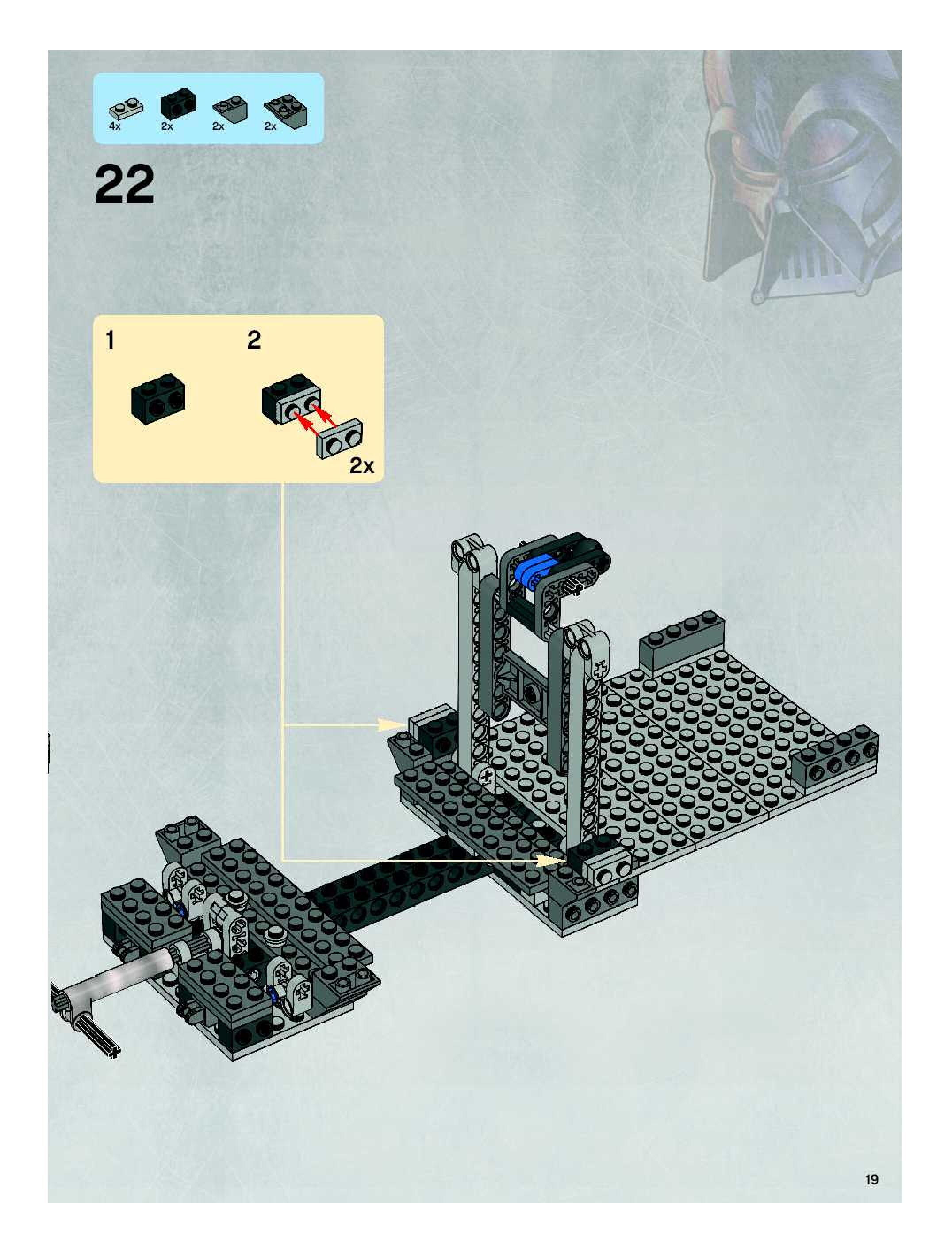 4x 2x 2x 2x

22

1 2

2x

19