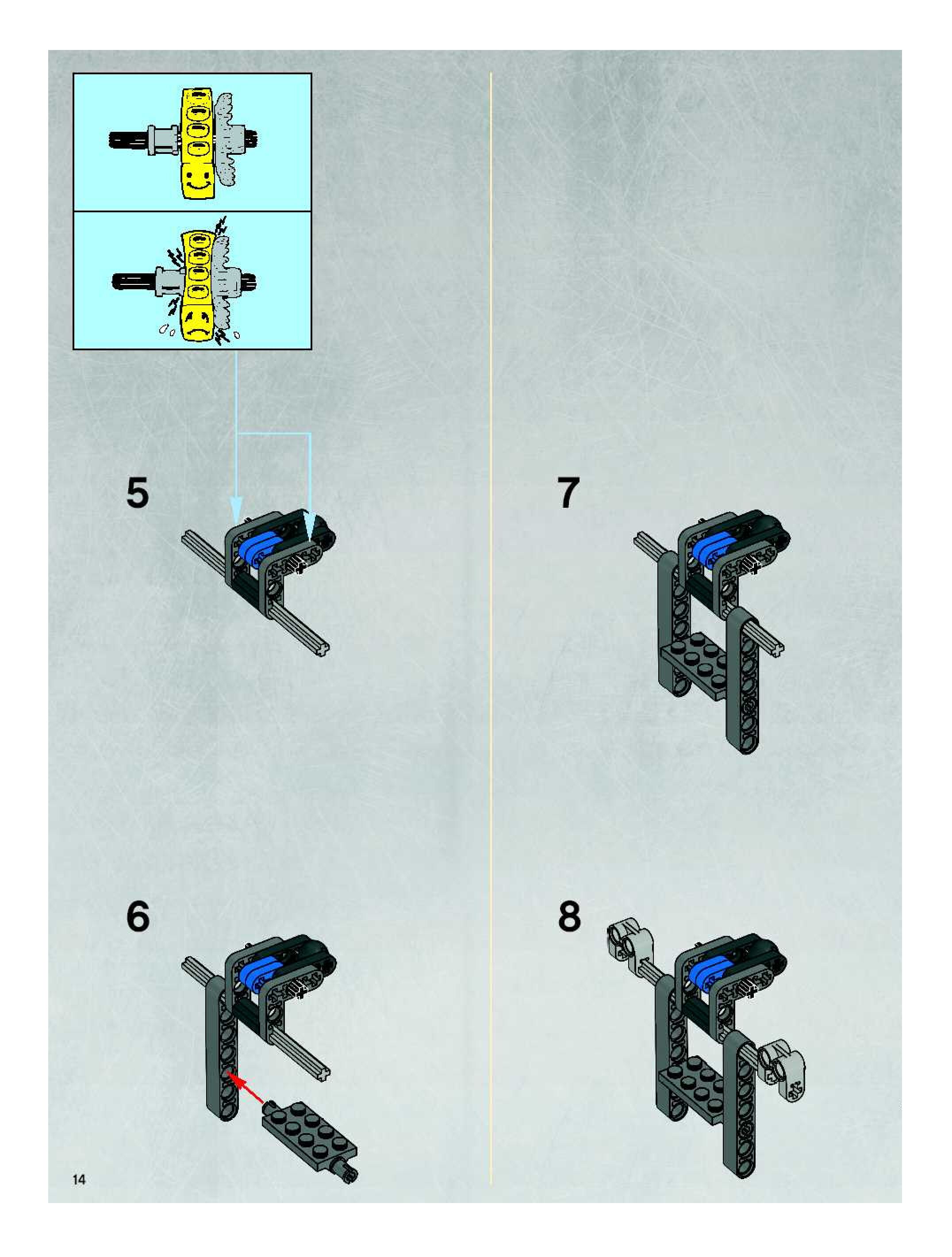 5

6

7

8

14