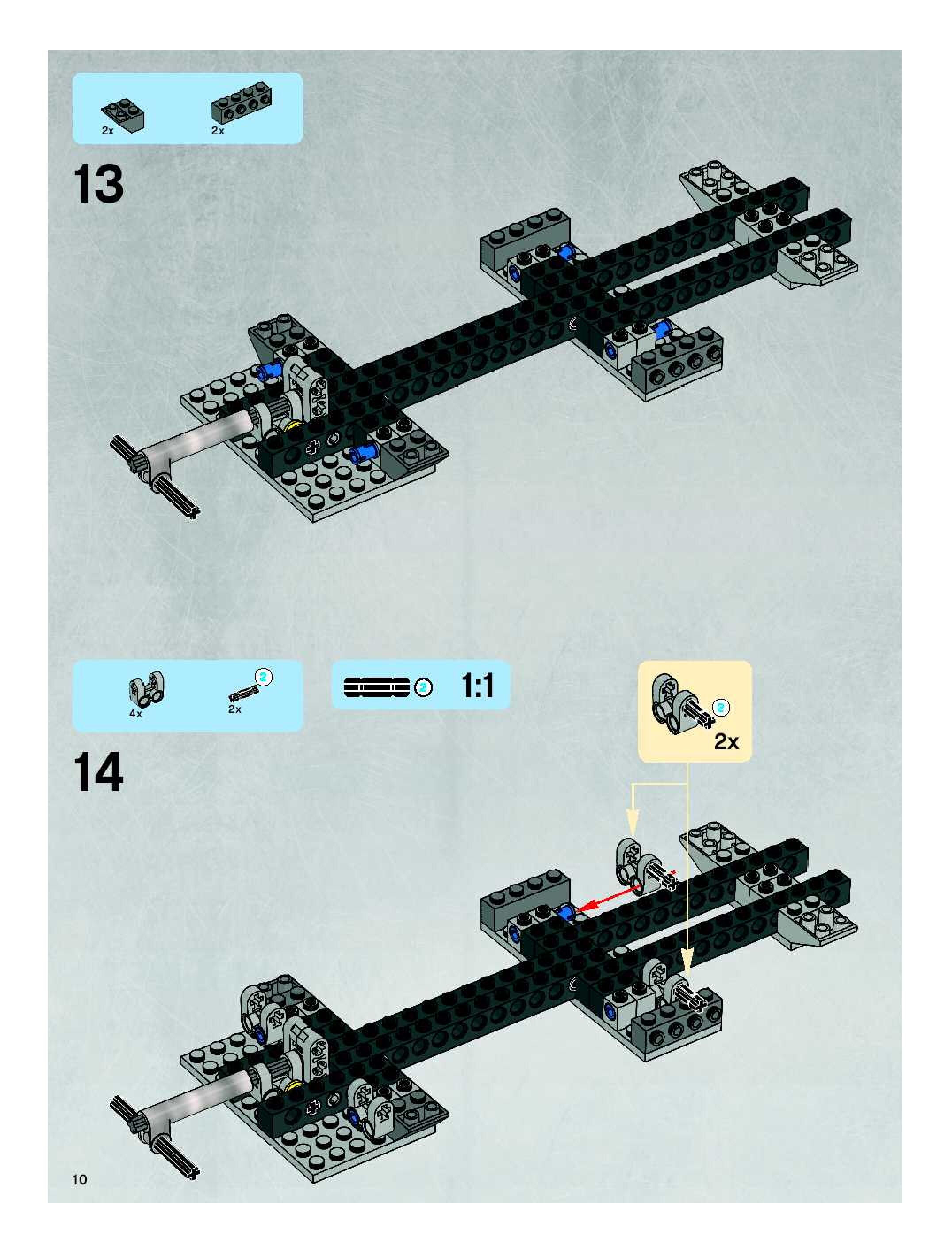 2x
2x

13

4x
2
2x

2
1:1

2
2x

14

10