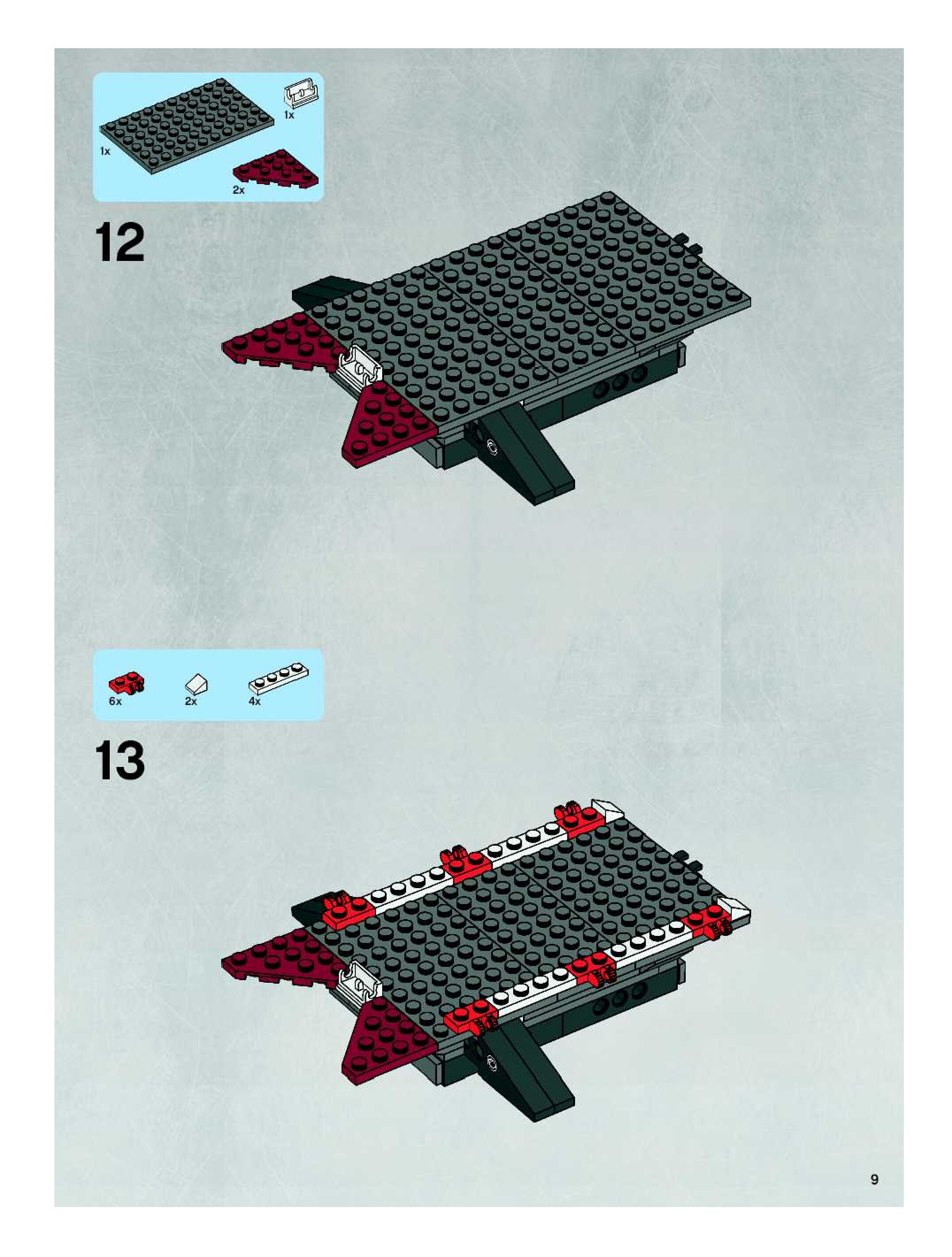 1x

1x

2x

12

6x

2x

4x

13

9