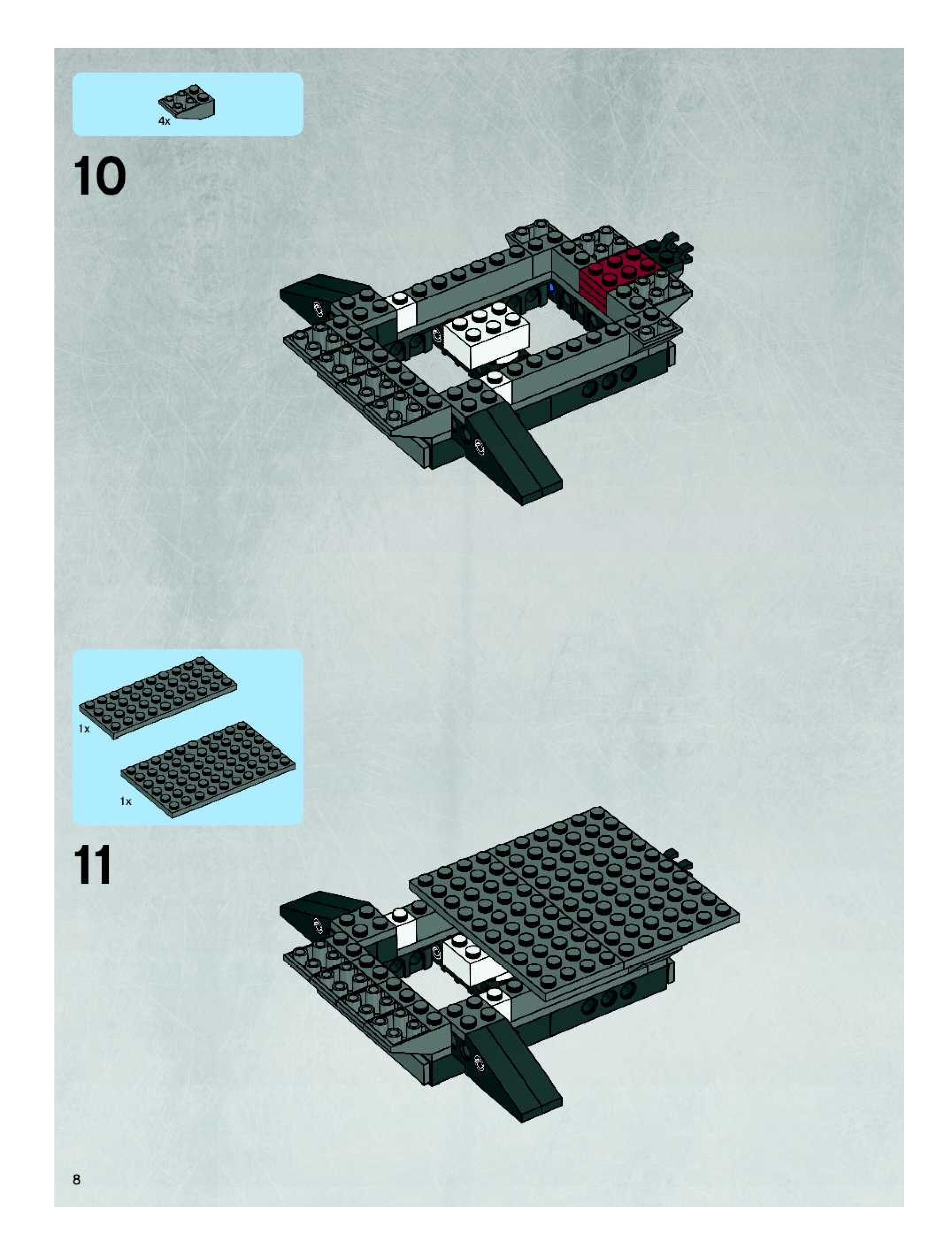 4x

10

1x

1x

11

8