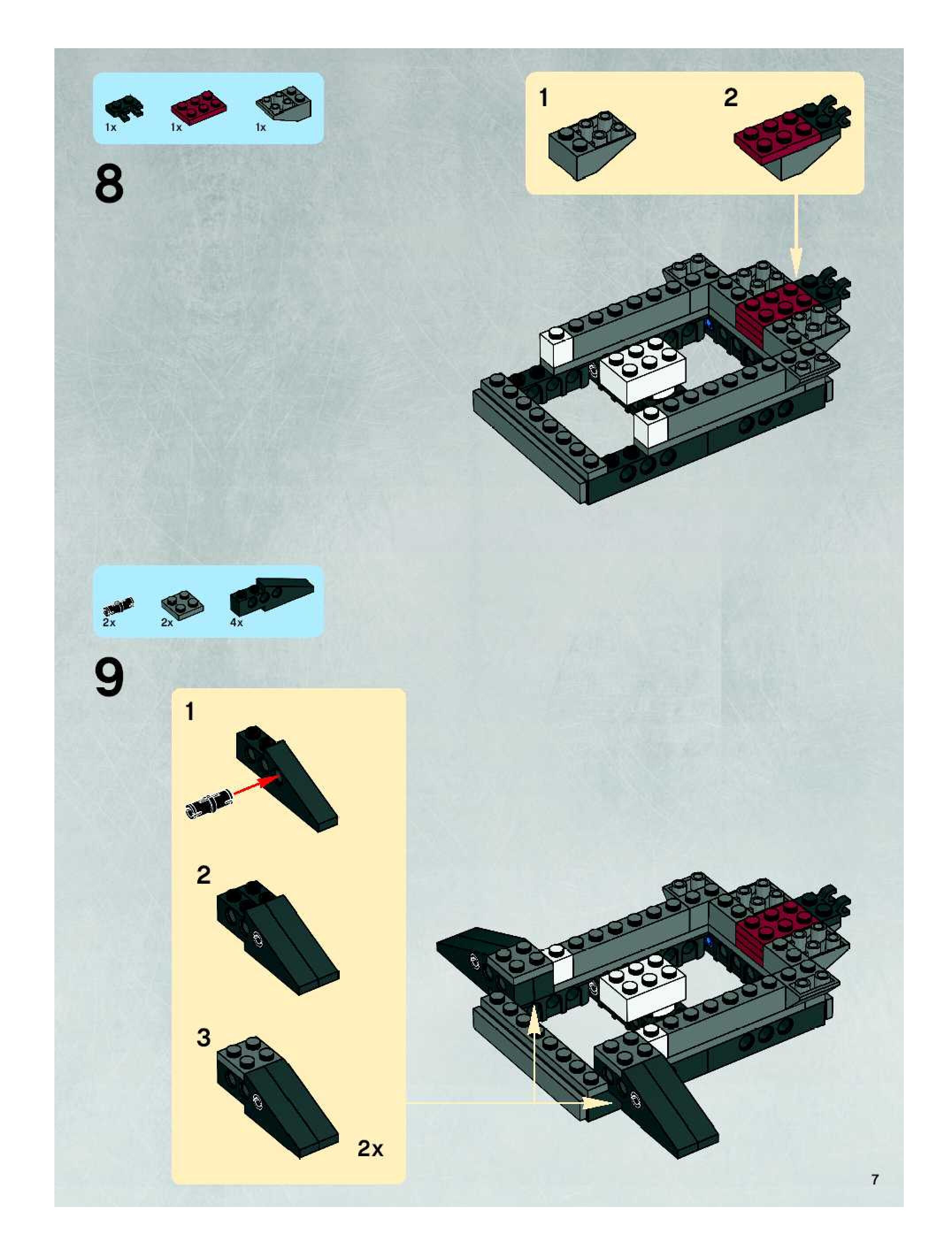 1x 1x 1x

8

1

2

2x 2x 4x

9

1

2

3

2x

7