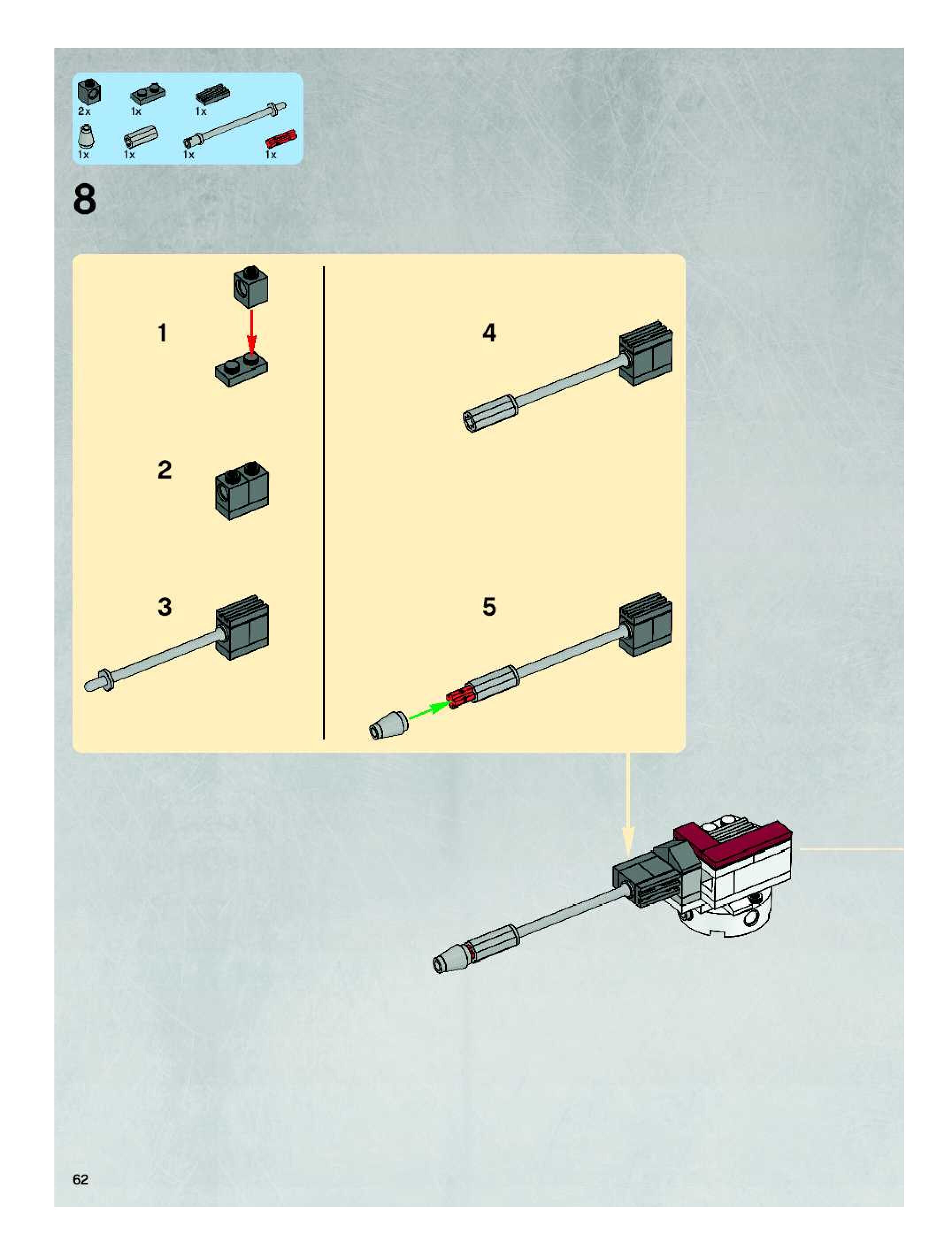 2x 1x 1x
1x 1x 1x 1x

8

1

2

3

4

5

62