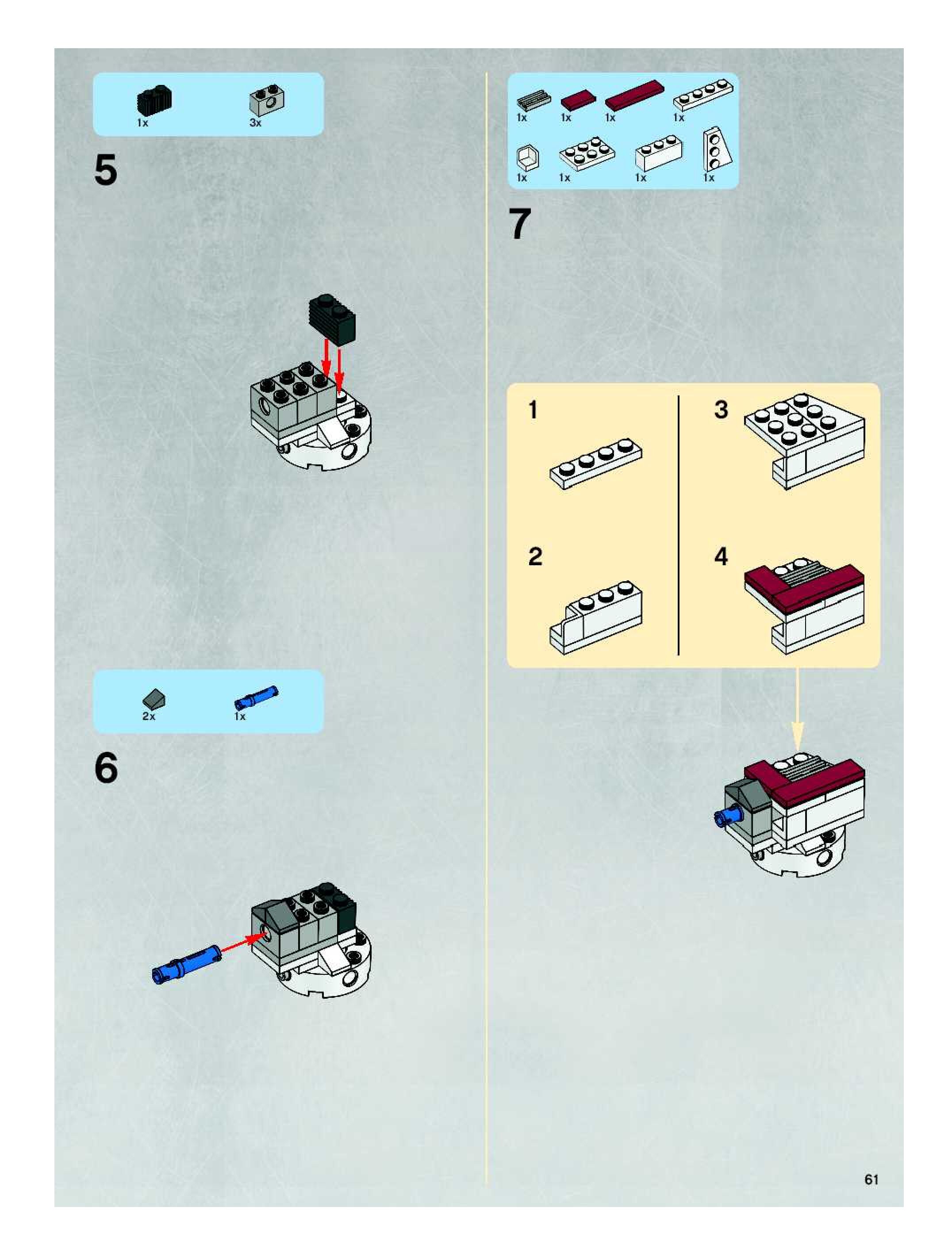 1x 3x

5

2x 1x

6

1x 1x 1x 1x

1x 1x 1x 1x

7

1

2

3

4

61