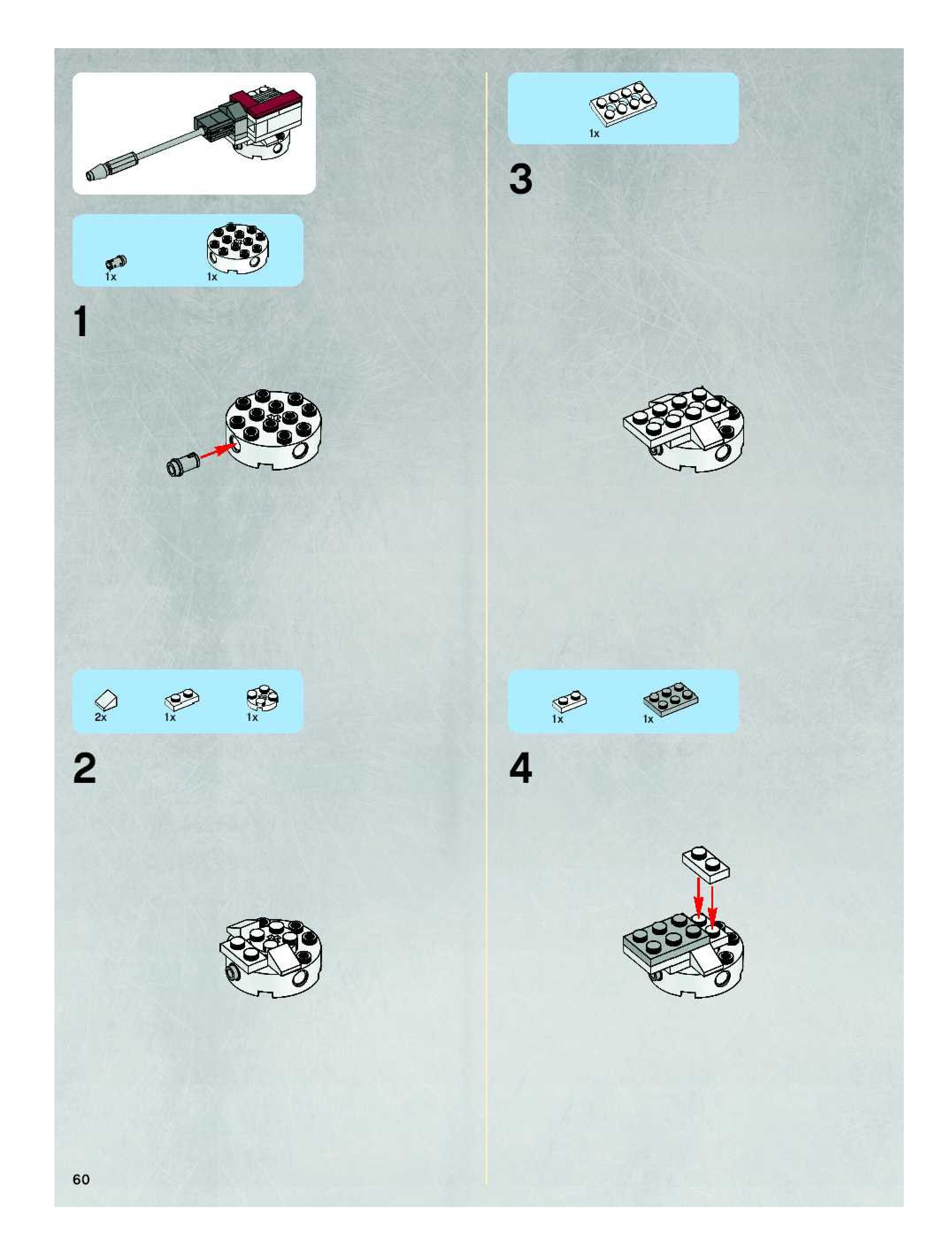 1x 1x

1

2x 1x 1x

2

1x

3

1x 1x

4

60