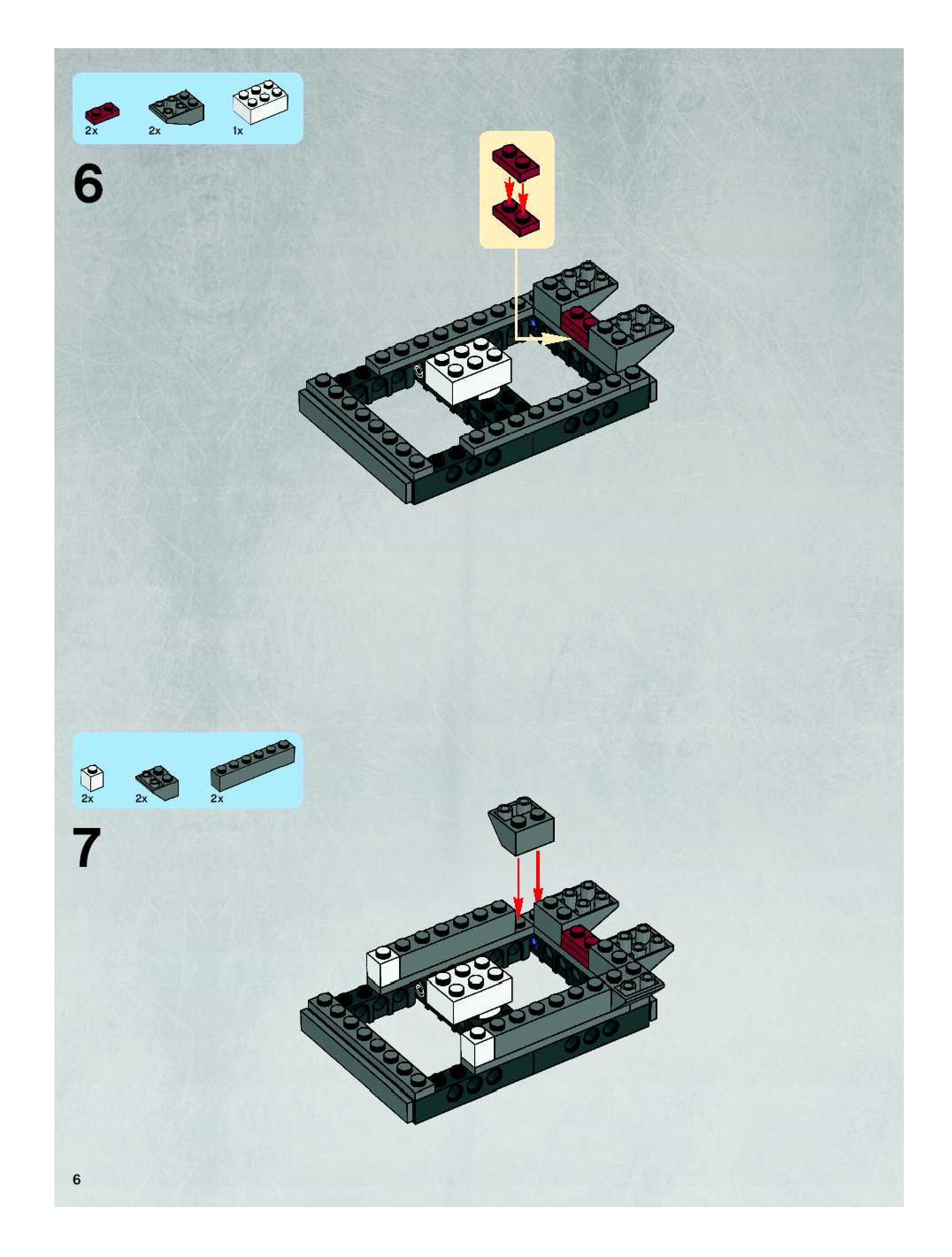 2x 2x 1x

6

2x 2x 2x

7

6