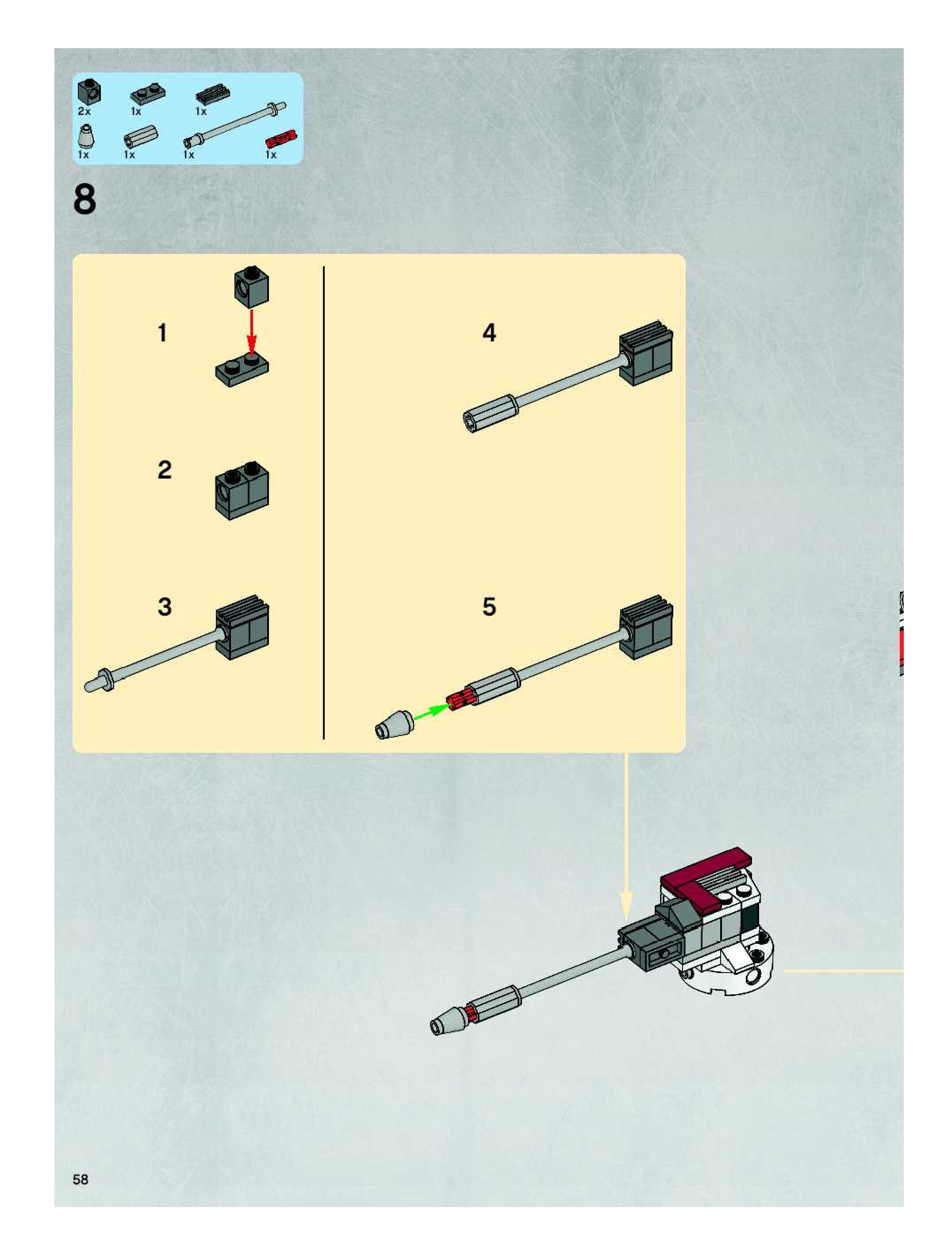 2x 1x 1x

1x 1x 1x 1x

8

1

2

3

4

5

58